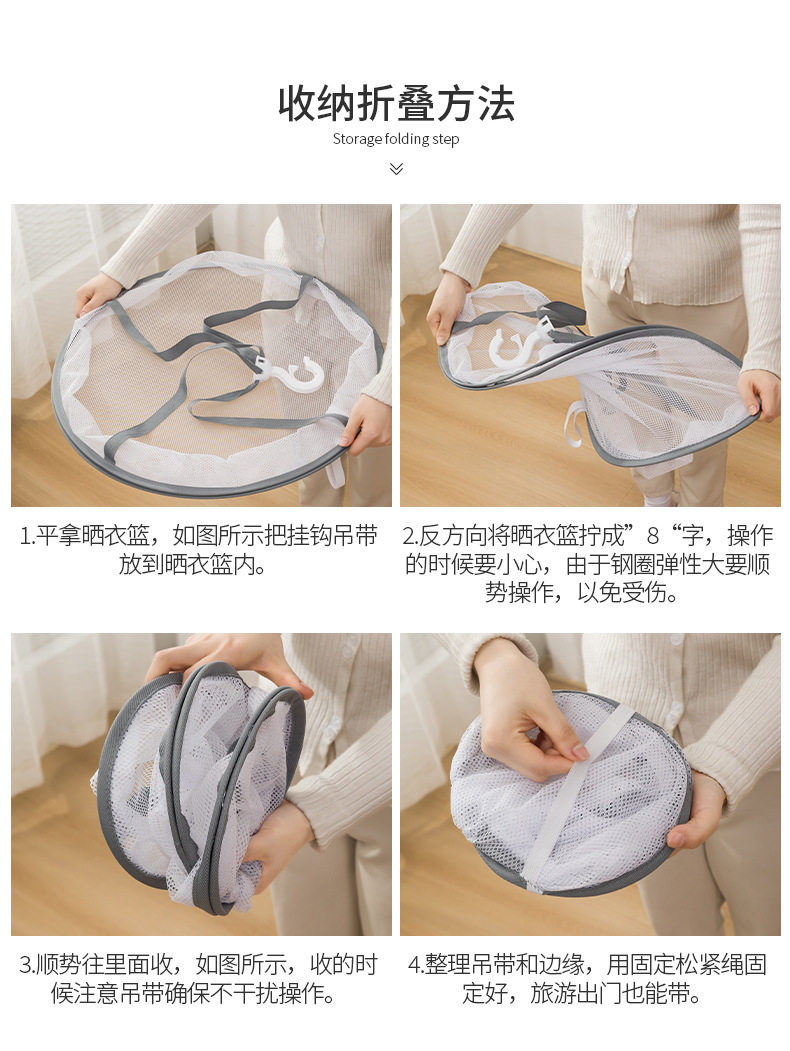 收纳折叠方法

Storage folding step

1.平拿晒衣篮，如图所示把挂钩吊带放到晒衣篮内。

2.反方向将晒衣篮拧成”8“字，操作的时候要小心，由于钢圈弹性大要顺势操作，以免受伤。

3.顺势往里面收，如图所示，收的时候注意吊带确保不干扰操作。

4.整理吊带和边缘，用固定松紧绳固定好，旅游出门也能带。