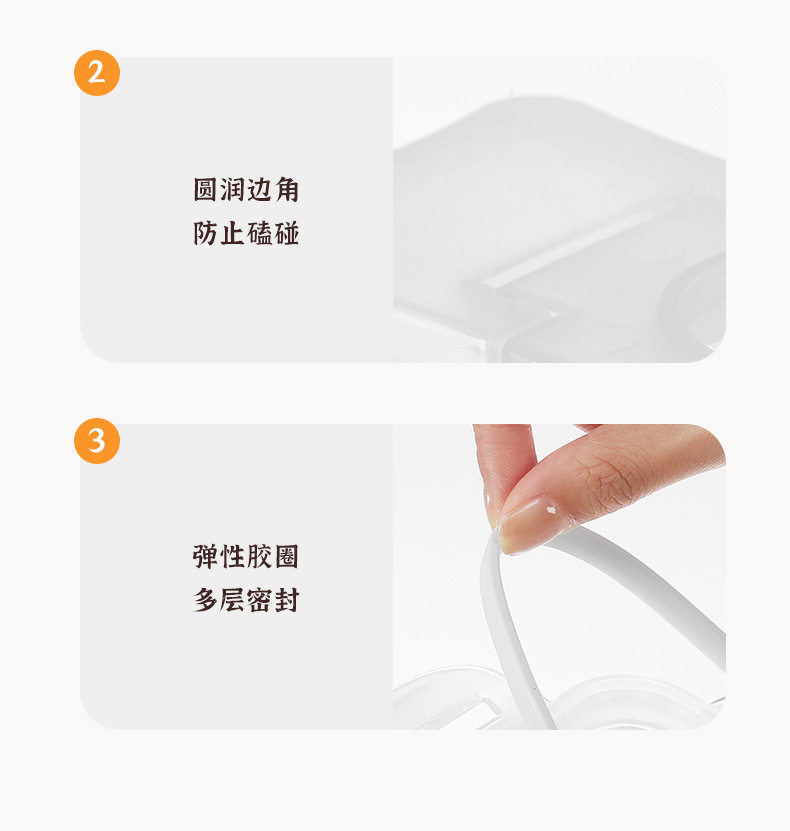 2

圆润边角
防止磕碰

3

弹性胶圈
多层密封