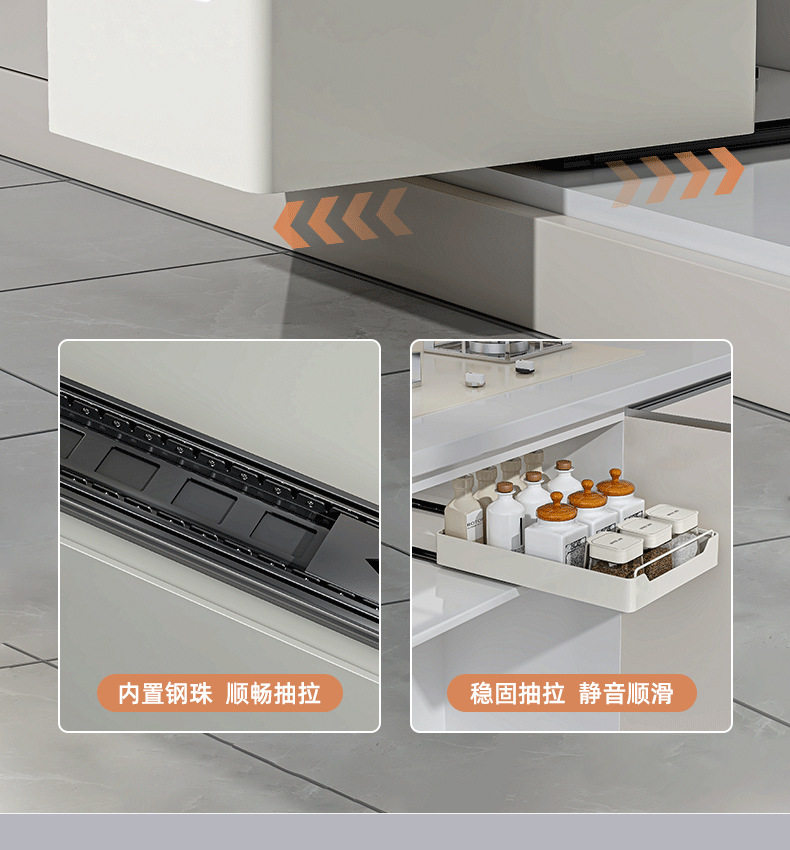 内置钢珠 顺畅抽拉

稳固抽拉 静音顺滑