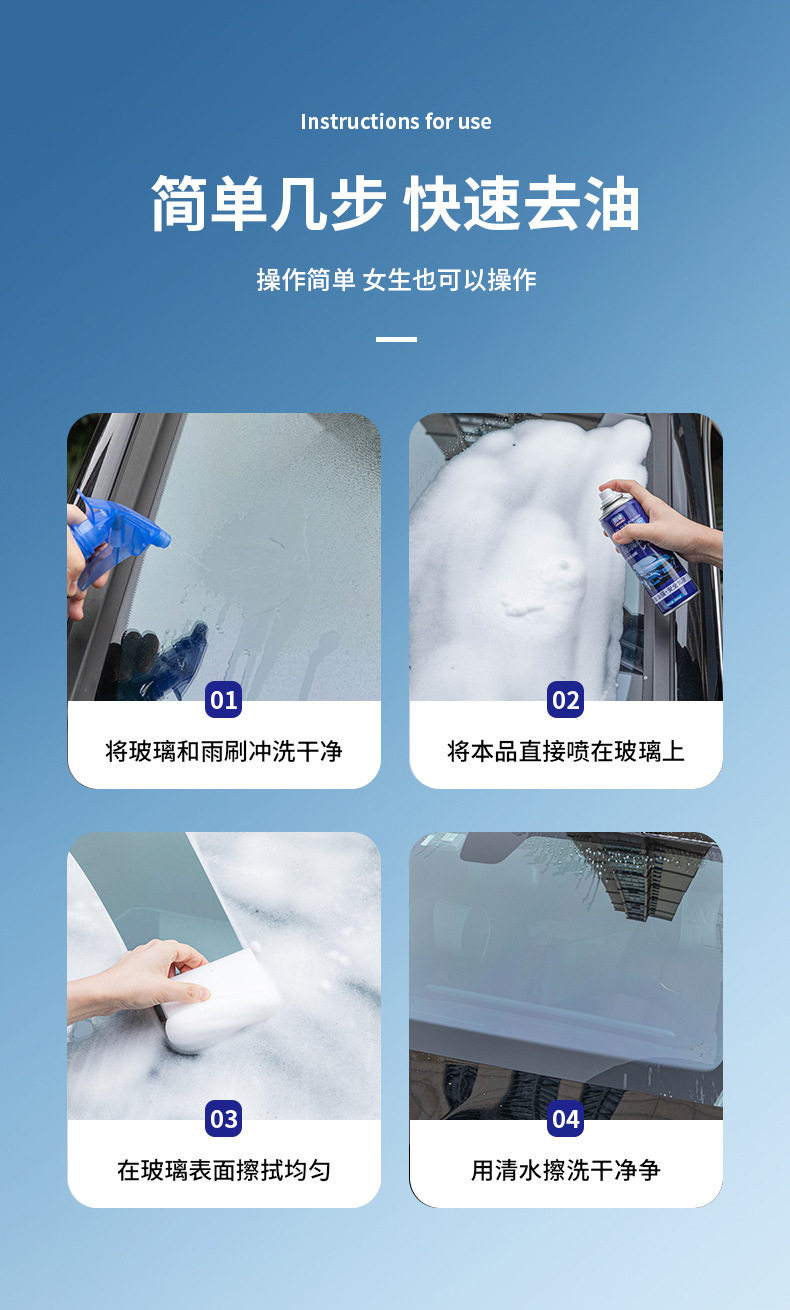 Instructions for use

简单几步 快速去油

操作简单 女生也可以操作

01
将玻璃和雨刷冲洗干净

02
将本品直接喷在玻璃上

03
在玻璃表面擦拭均匀

04
用清水擦洗干净争