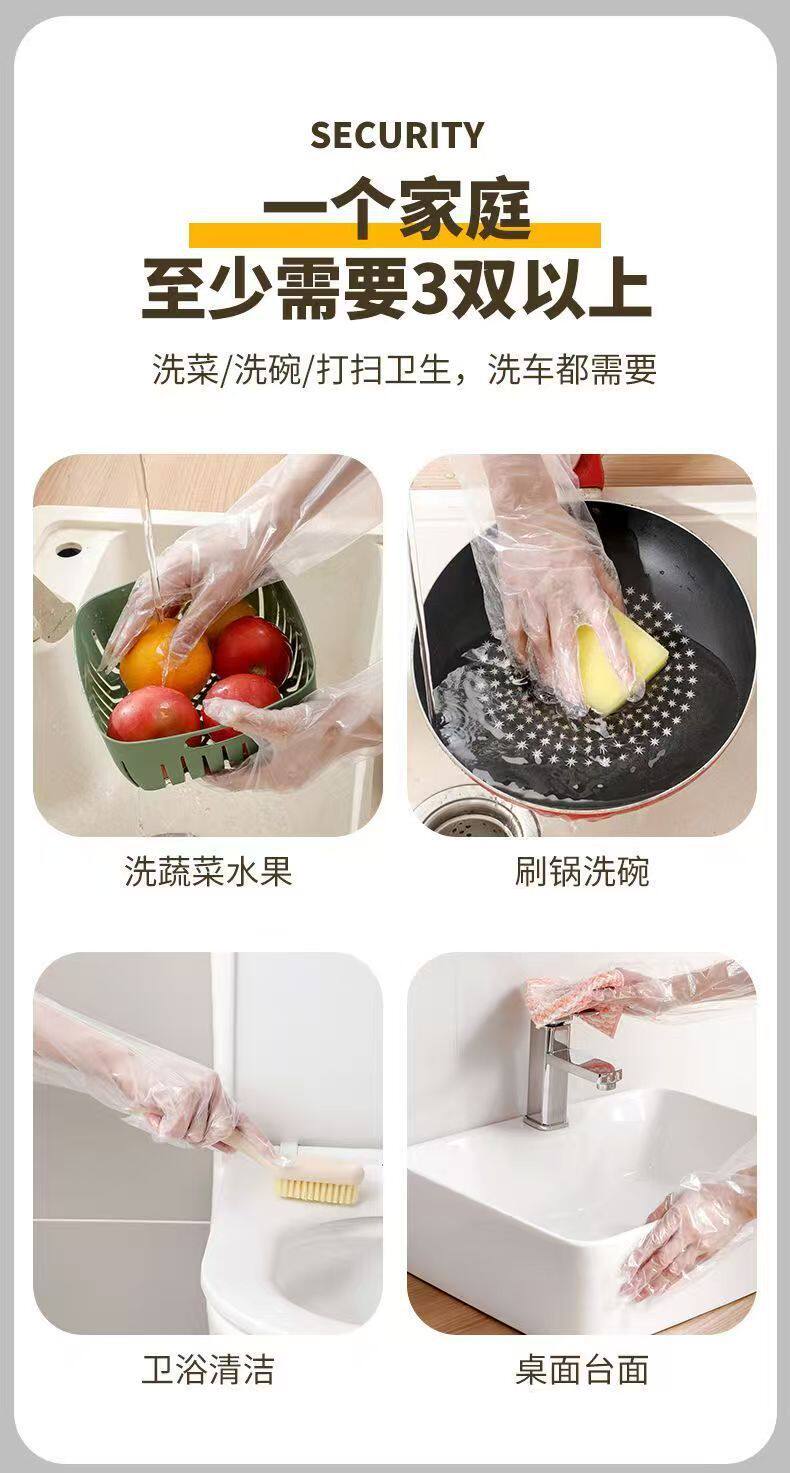 SECURITY

一个家庭
至少需要3双以上

洗菜/洗碗/打扫卫生，洗车都需要

洗蔬菜水果

刷锅洗碗

卫浴清洁

桌面台面