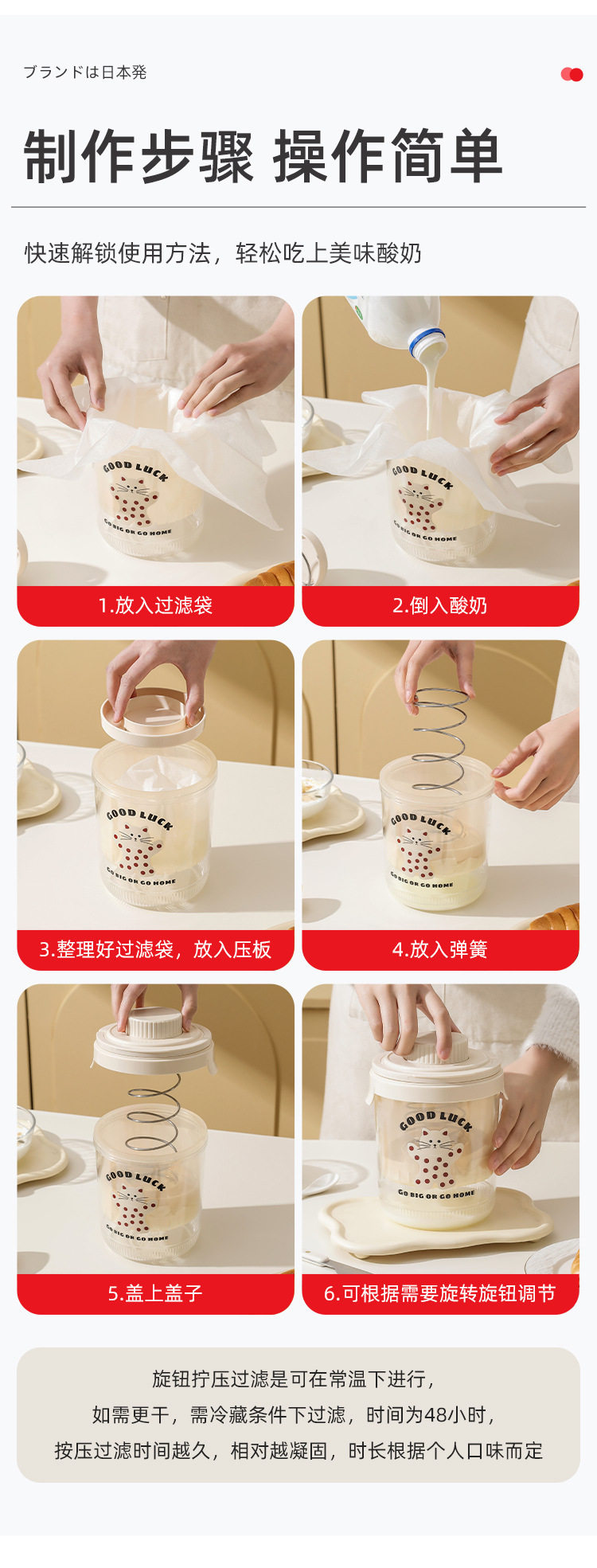 ブランドは日本発

制作步骤 操作简单

快速解锁使用方法，轻松吃上美味酸奶

GOOD LUCK
GO BIG OR GO HOME
1.放入过滤袋

GOOD LUCK
GO BIG OR GO HOME
2.倒入酸奶

GOOD LUCK
GO BIG OR GO HOME
3.整理好过滤袋，放入压板

GOOD LUCK
GO BIG OR GO HOME
4.放入弹簧

GOOD LUCK
GO BIG OR GO HOME
5.盖上盖子

GOOD LUCK
GO BIG OR GO HOME
6.可根据需要旋转旋钮调节

旋钮拧压过滤是可在常温下进行，
如需更干，需冷藏条件下过滤，时间为48小时，
按压过滤时间越久，相对越凝固，时长根据个人口味而定