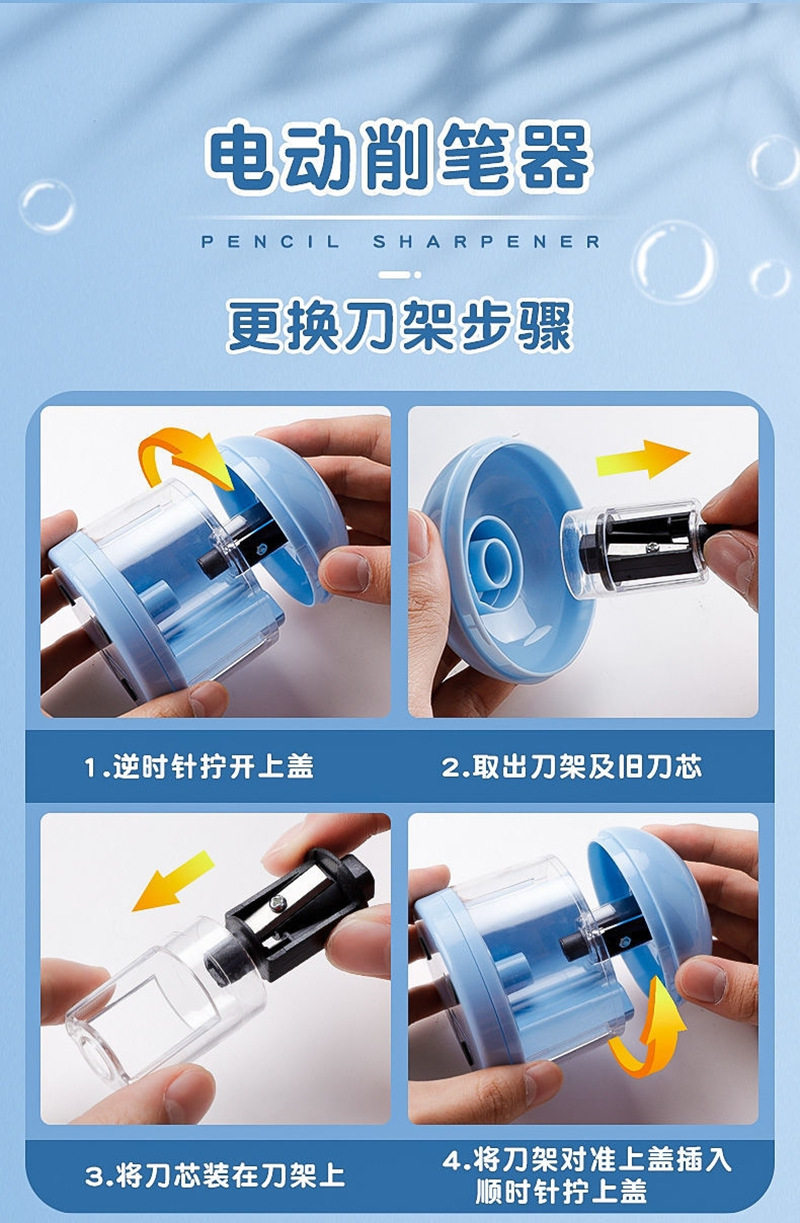 电动削笔器

PENCIL SHARPENER

更换刀架步骤

1.逆时针拧开上盖

2.取出刀架及旧刀芯

3.将刀芯装在刀架上

4.将刀架对准上盖插入顺时针拧上盖