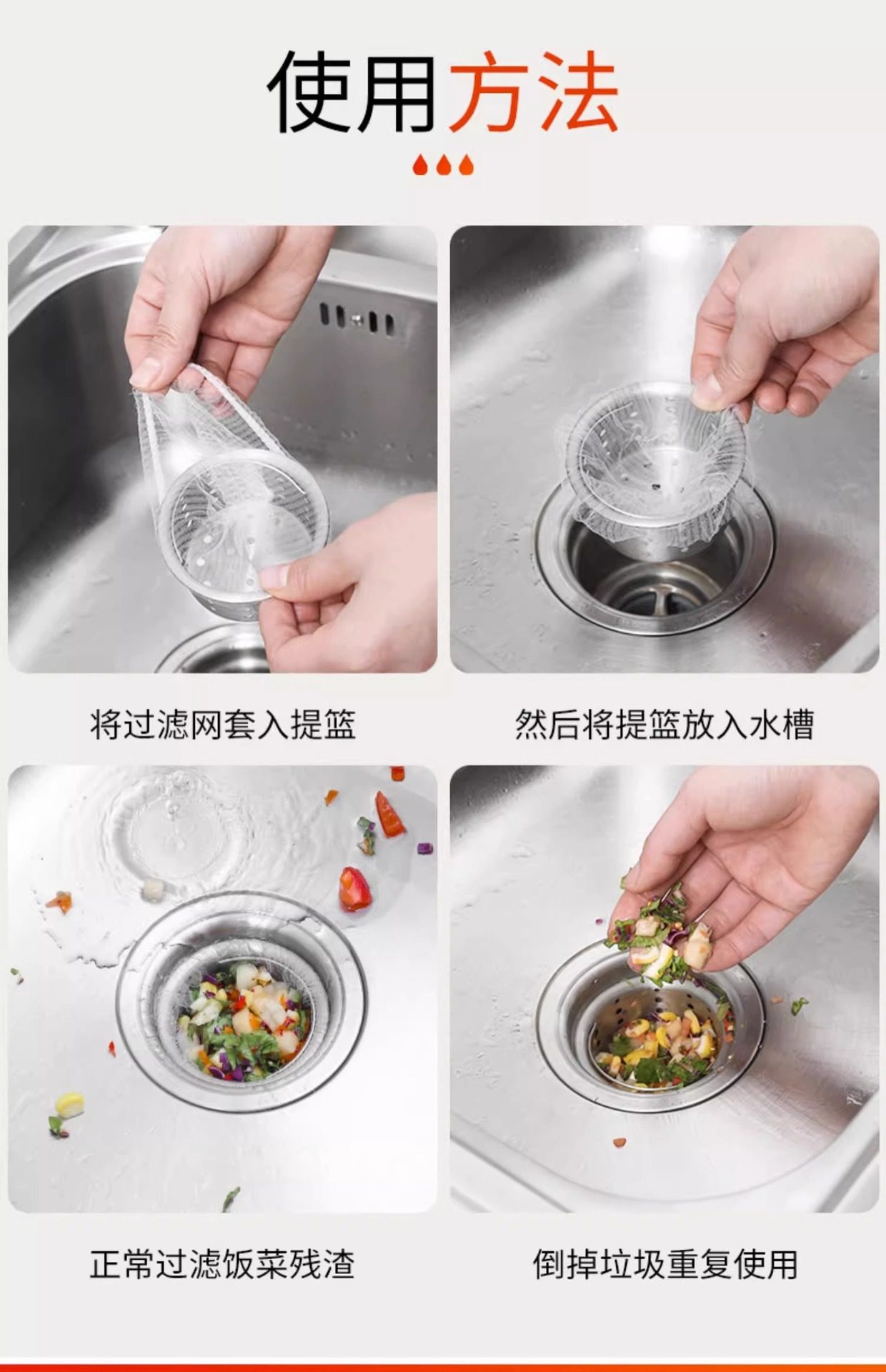 使用方法

将过滤网套入提篮

然后将提篮放入水槽

正常过滤饭菜残渣

倒掉垃圾重复使用