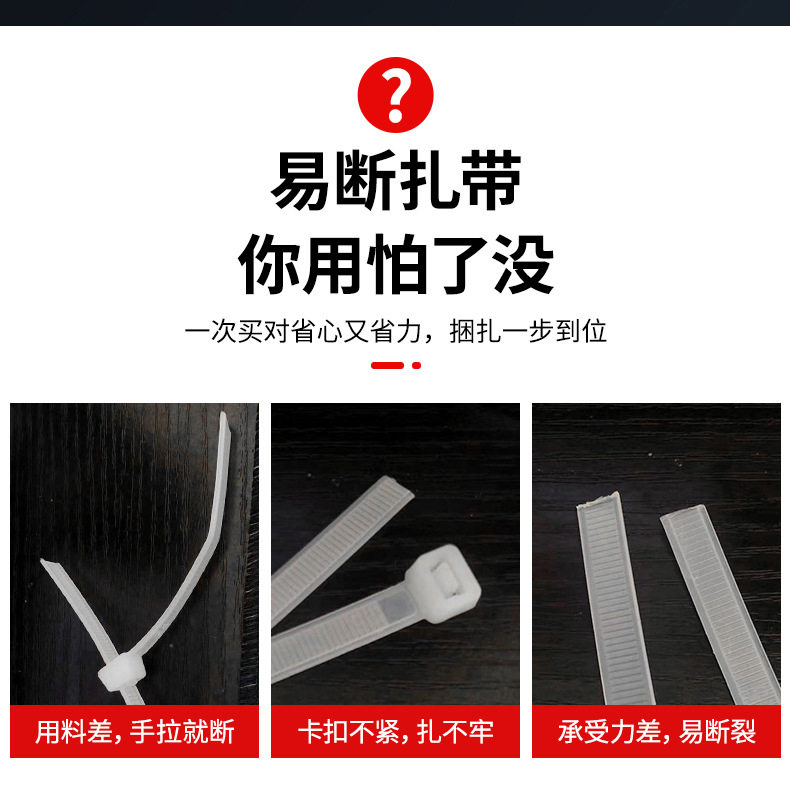 ?

易断扎带
你用怕了没

一次买对省心又省力，捆扎一步到位

用料差，手拉就断

卡扣不紧，扎不牢

承受力差，易断裂