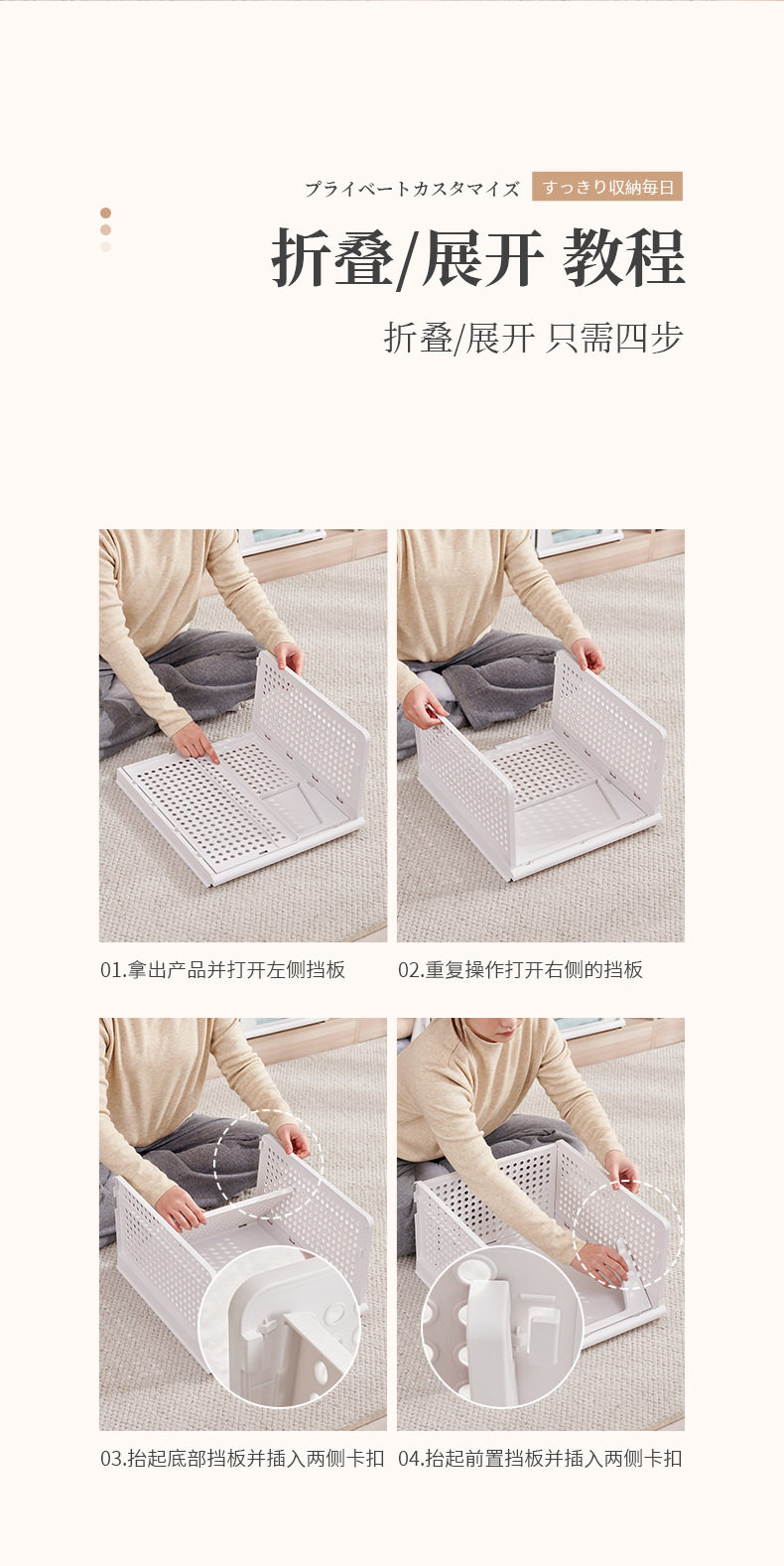 プライベートカスタマイズ すっきり収納毎日

折叠/展开 教程

折叠/展开 只需四步

01.拿出产品并打开左侧挡板

02.重复操作打开右侧的挡板

03.抬起底部挡板并插入两侧卡扣

04.抬起前置挡板并插入两侧卡扣