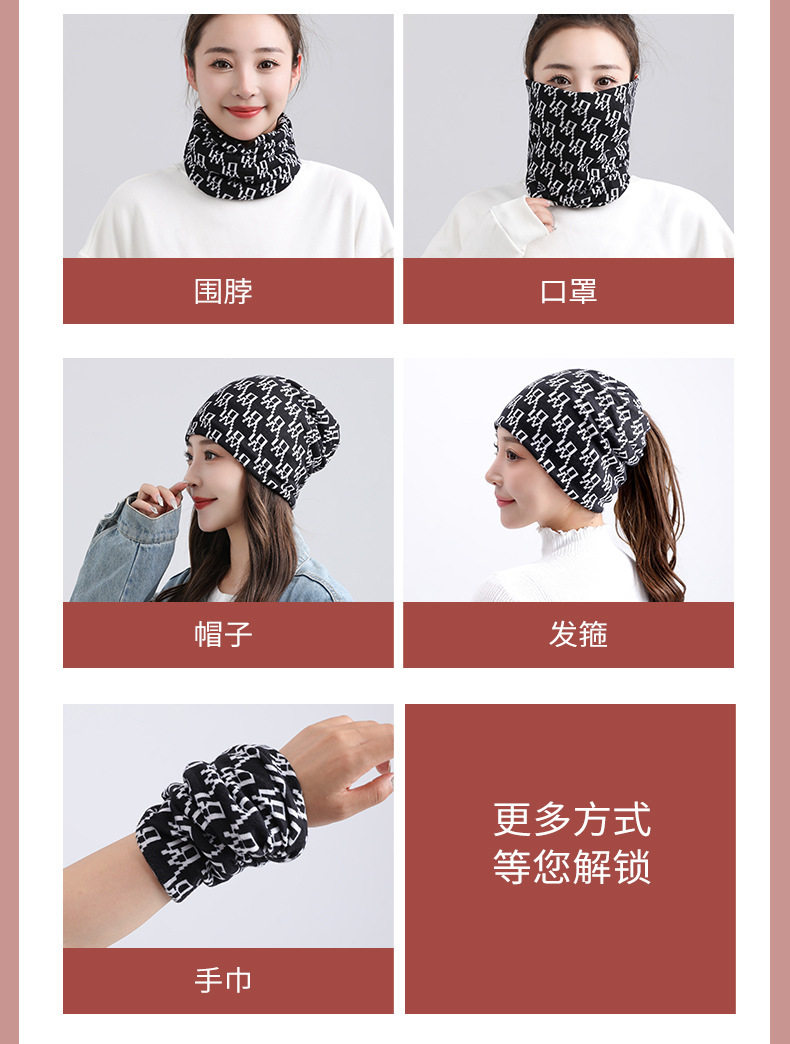 围脖

口罩

帽子

发箍

手巾

更多方式
等您解锁