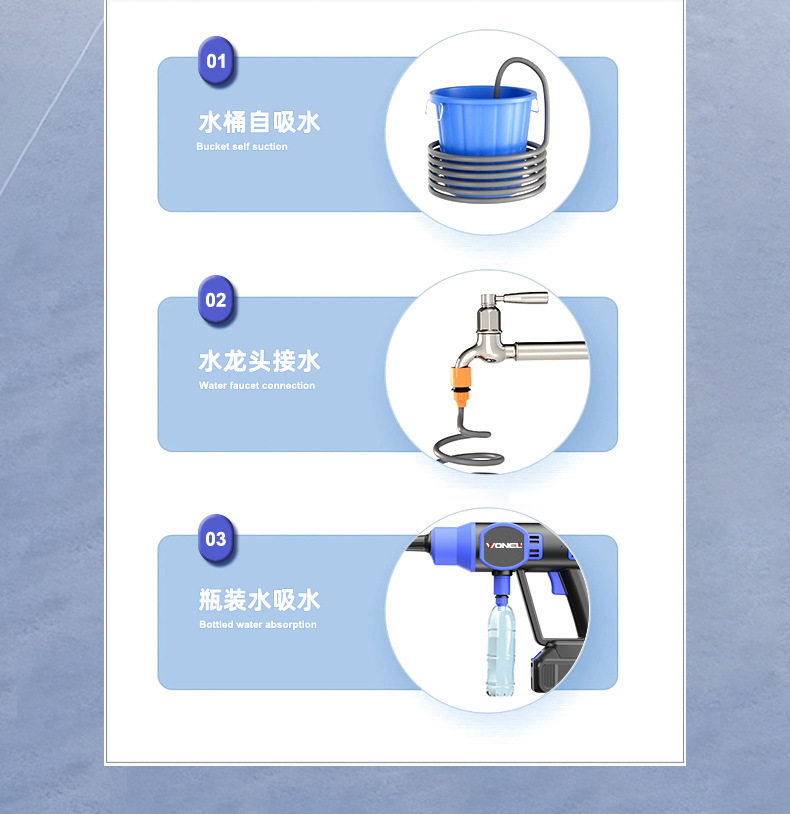 01

水桶自吸水

Bucket self suction

02

水龙头接水

Water faucet connection

03

瓶装水吸水

Bottled water absorption

VONEL