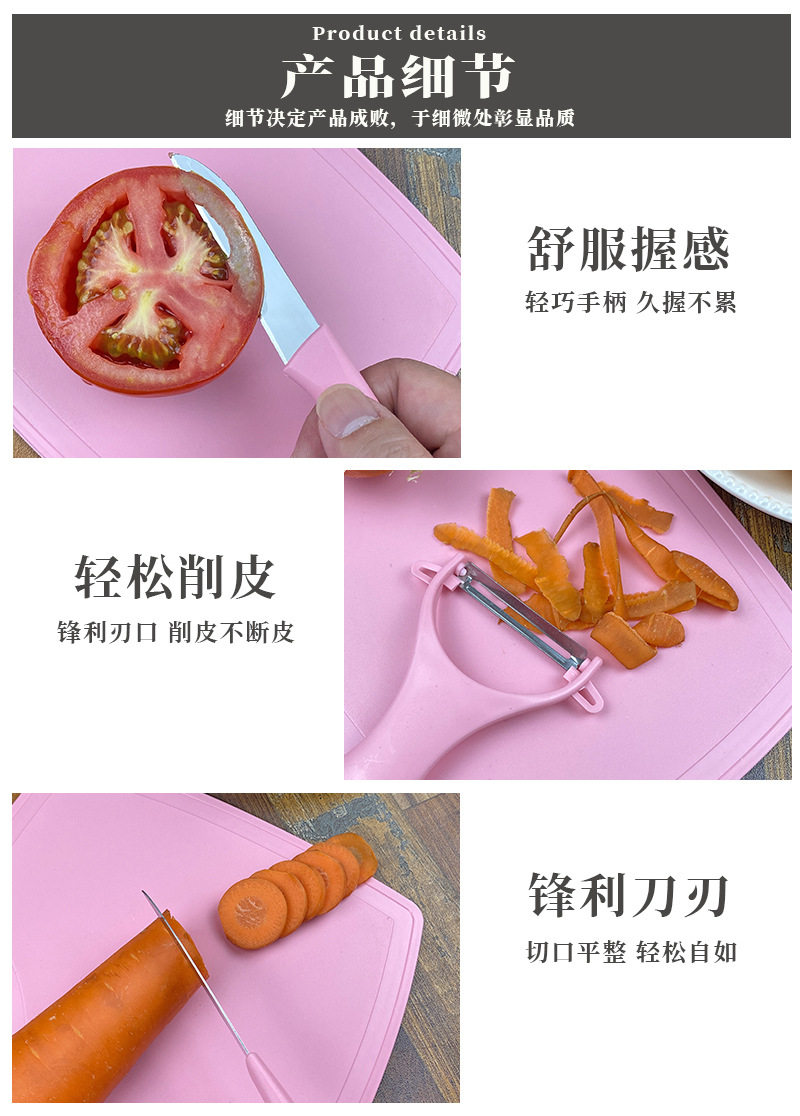 Product details
产品细节
细节决定产品成败，于细微处彰显品质

舒服握感
轻巧手柄 久握不累

轻松削皮
锋利刃口 削皮不断皮

锋利刀刃
切口平整 轻松自如