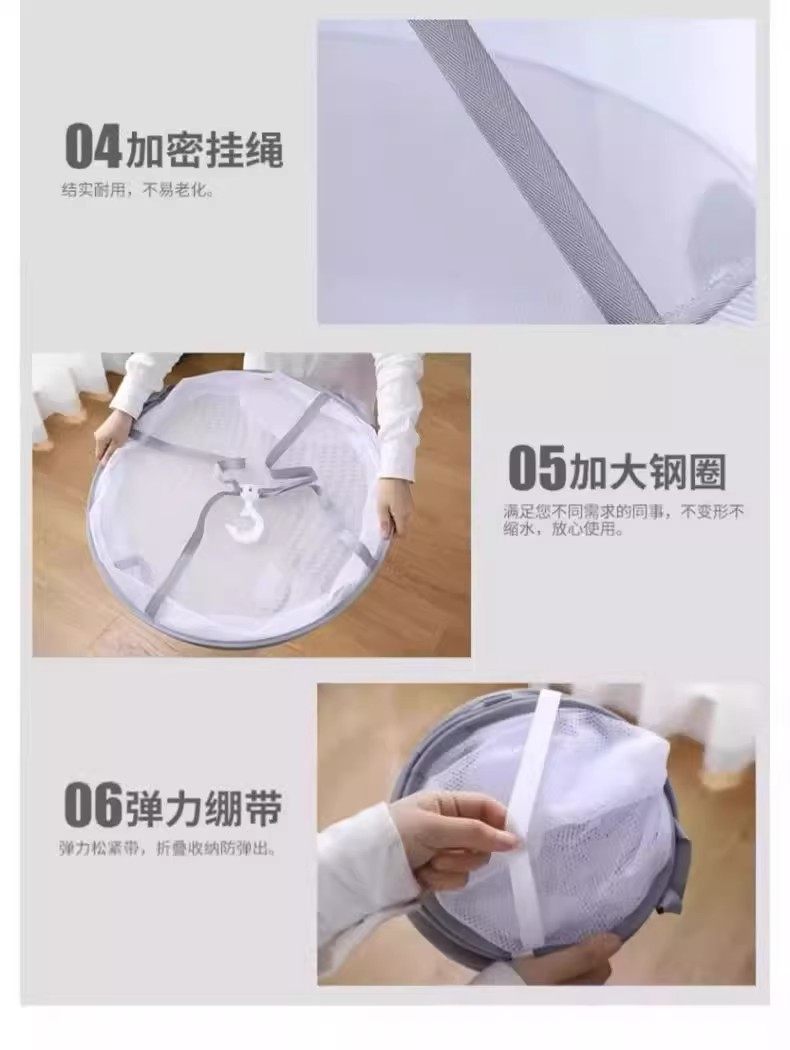 04加密挂绳
结实耐用，不易老化。

05加大钢圈
满足您不同需求的同事，不变形不缩水，放心使用。

06弹力绷带
弹力松紧带，折叠收纳防弹出。