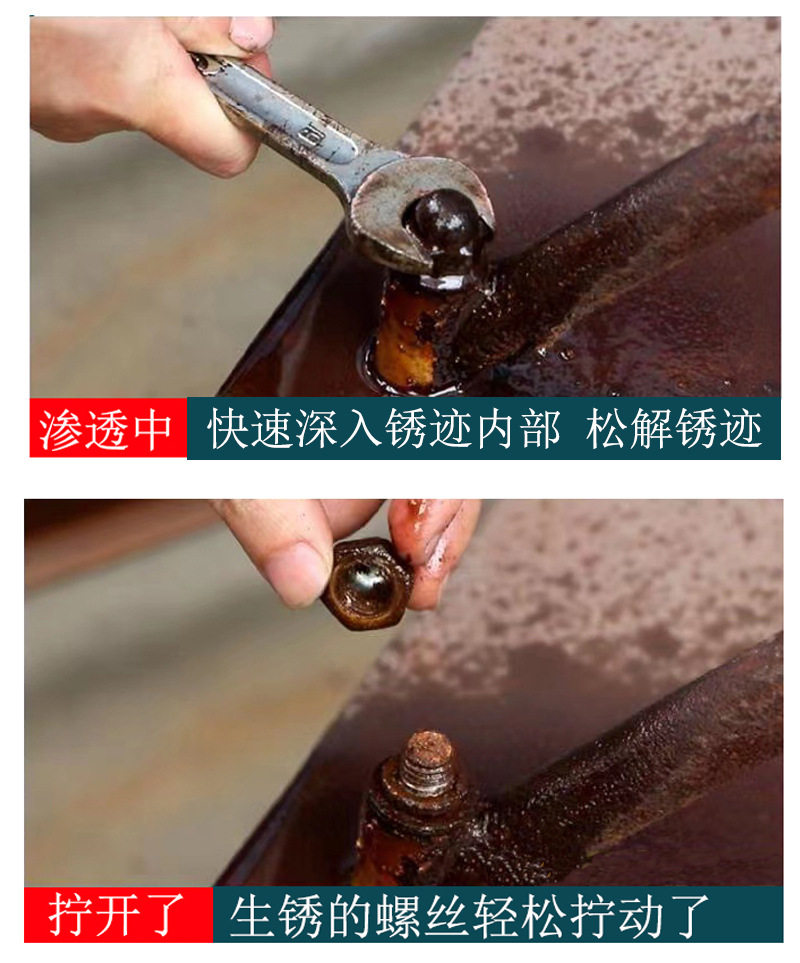 渗透中 快速深入锈迹内部 松解锈迹

拧开了 生锈的螺丝轻松拧动了