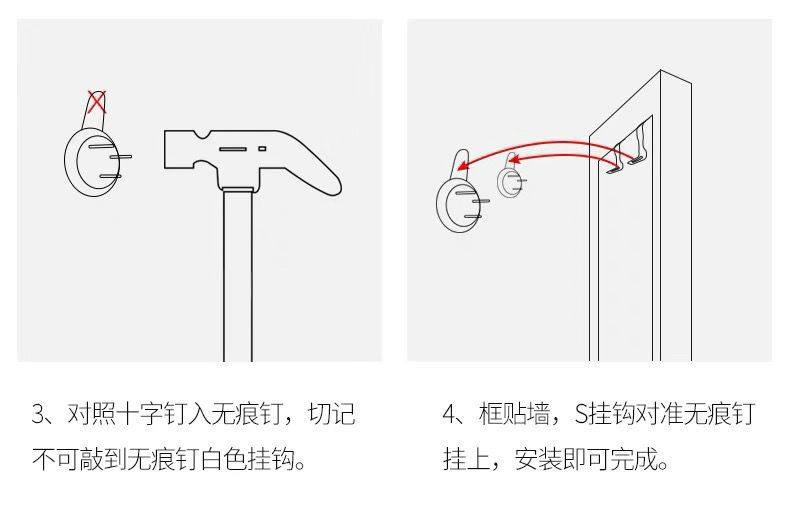 3、对照十字钉入无痕钉，切记不可敲到无痕钉白色挂钩。

4、框贴墙，S挂钩对准无痕钉挂上，安装即可完成。