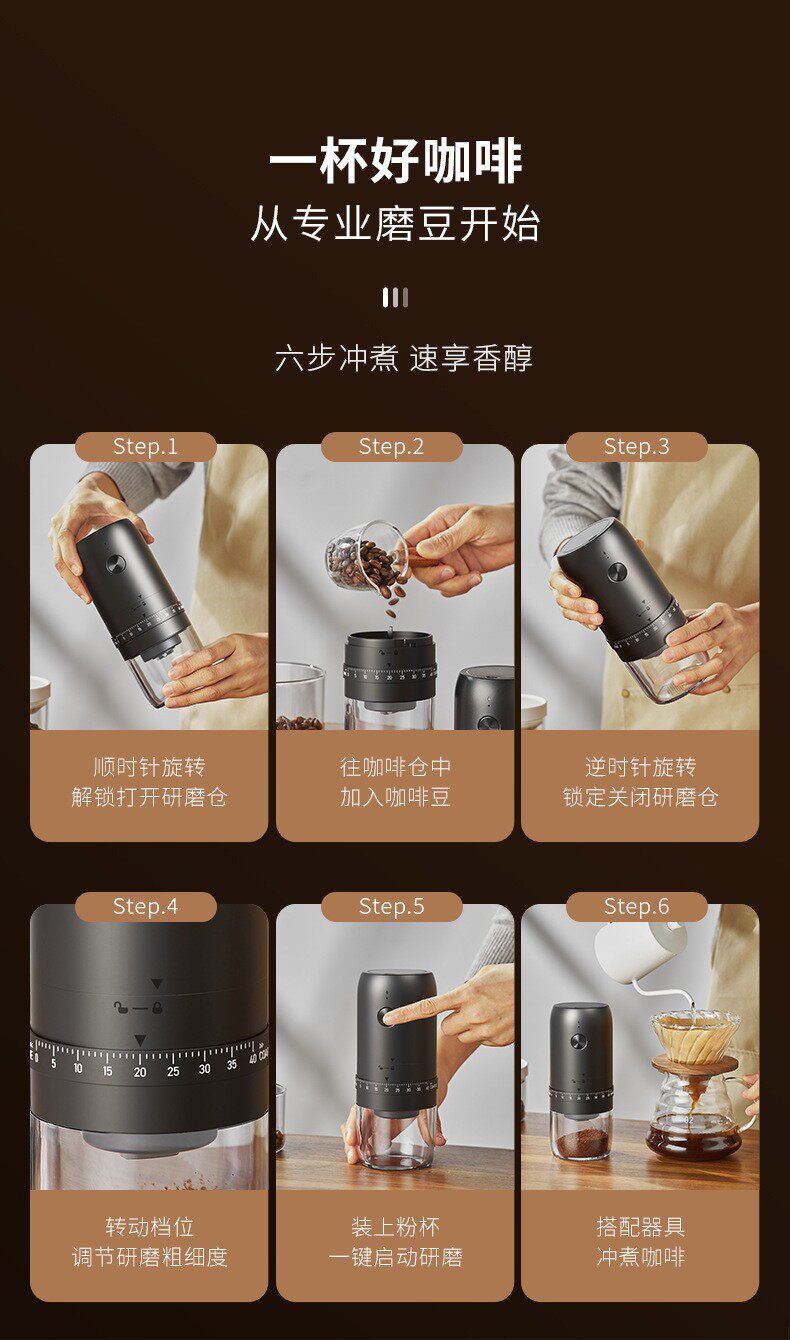 一杯好咖啡
从专业磨豆开始

六步冲煮 速享香醇

Step.1
顺时针旋转
解锁打开研磨仓

Step.2
往咖啡仓中
加入咖啡豆

Step.3
逆时针旋转
锁定关闭研磨仓

Step.4
5 10 15 20 25 30 35 40
转动档位
调节研磨粗细度

Step.5
装上粉杯
一键启动研磨

Step.6
搭配器具
冲煮咖啡