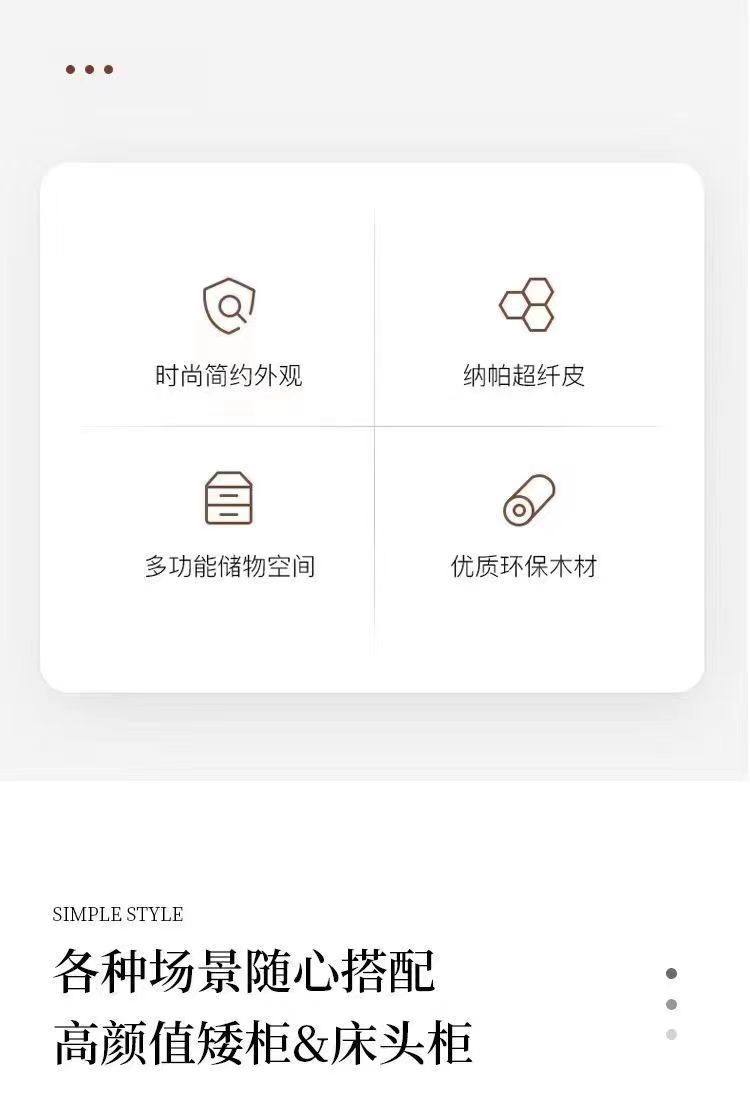 时尚简约外观

纳帕超纤皮

多功能储物空间

优质环保木材

SIMPLE STYLE

各种场景随心搭配

高颜值矮柜&床头柜