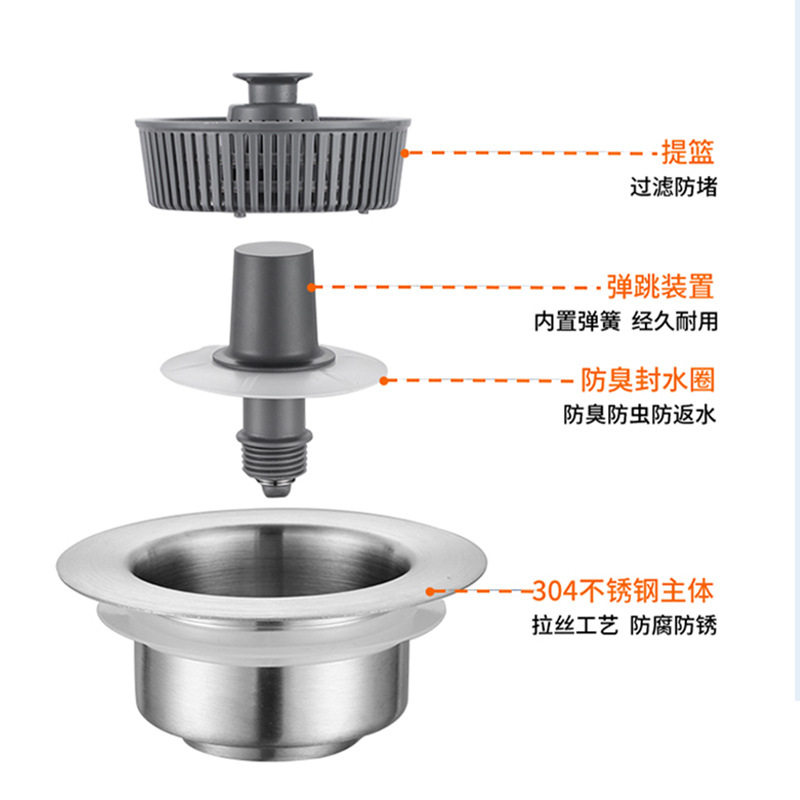 提篮
过滤防堵

弹跳装置
内置弹簧 经久耐用

防臭封水圈
防臭防虫防返水

304不锈钢主体
拉丝工艺 防腐防锈