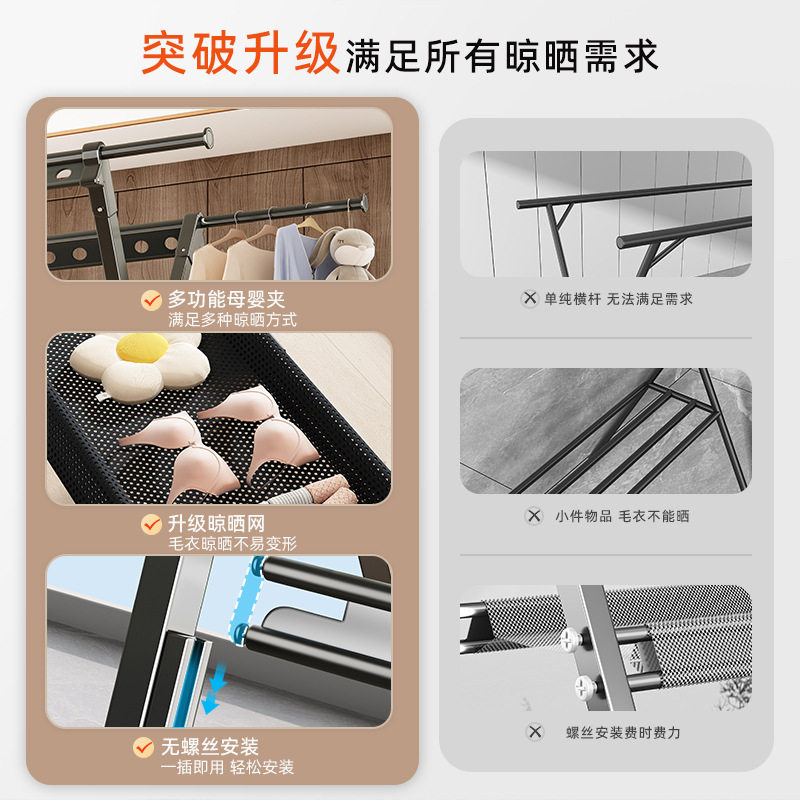 突破升级满足所有晾晒需求

多功能母婴夹
满足多种晾晒方式

升级晾晒网
毛衣晾晒不易变形

无螺丝安装
一插即用 轻松安装

单纯横杆 无法满足需求

小件物品 毛衣不能晒

螺丝安装费时费力