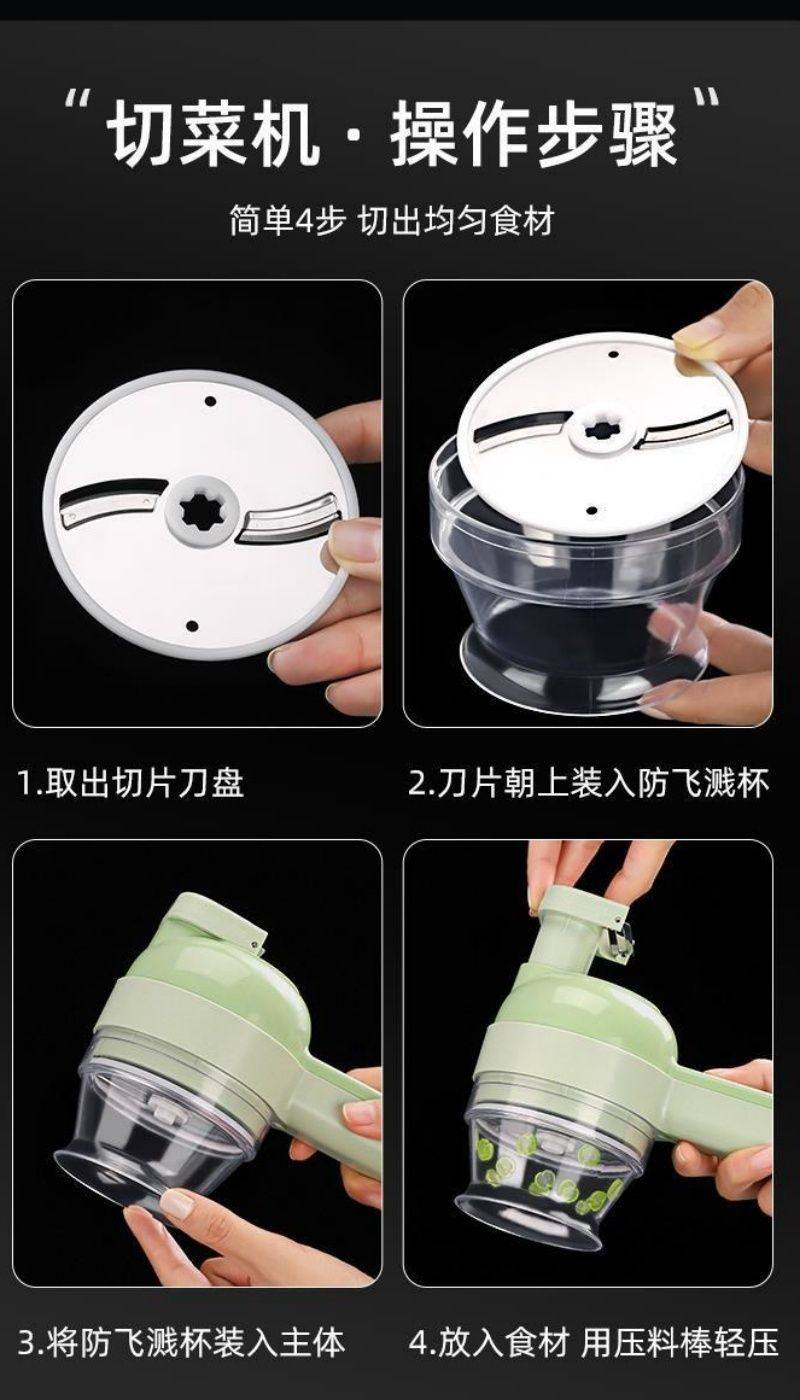 “切菜机 · 操作步骤”

简单4步 切出均匀食材

1.取出切片刀盘

2.刀片朝上装入防飞溅杯

3.将防飞溅杯装入主体

4.放入食材 用压料棒轻压