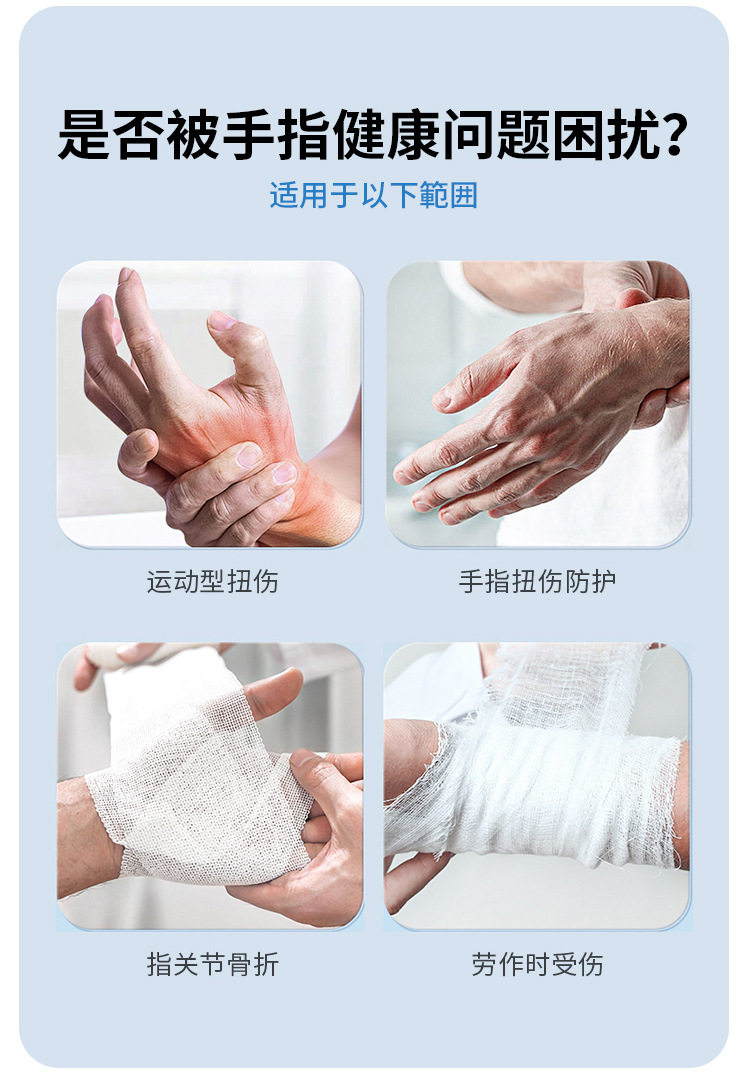 是否被手指健康问题困扰?

适用于以下範围

运动型扭伤

手指扭伤防护

指关节骨折

劳作时受伤