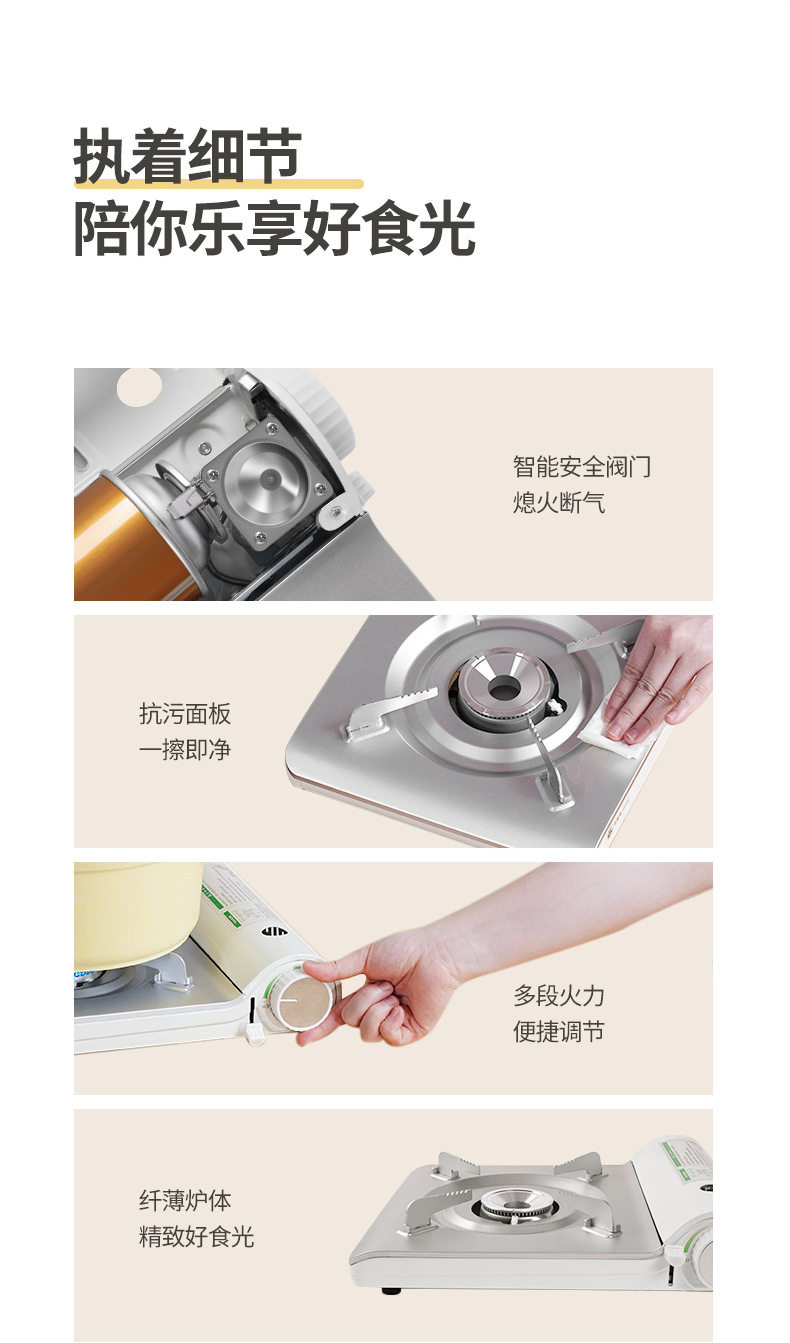 执着细节
陪你乐享好食光

智能安全阀门
熄火断气

抗污面板
一擦即净

多段火力
便捷调节

纤薄炉体
精致好食光