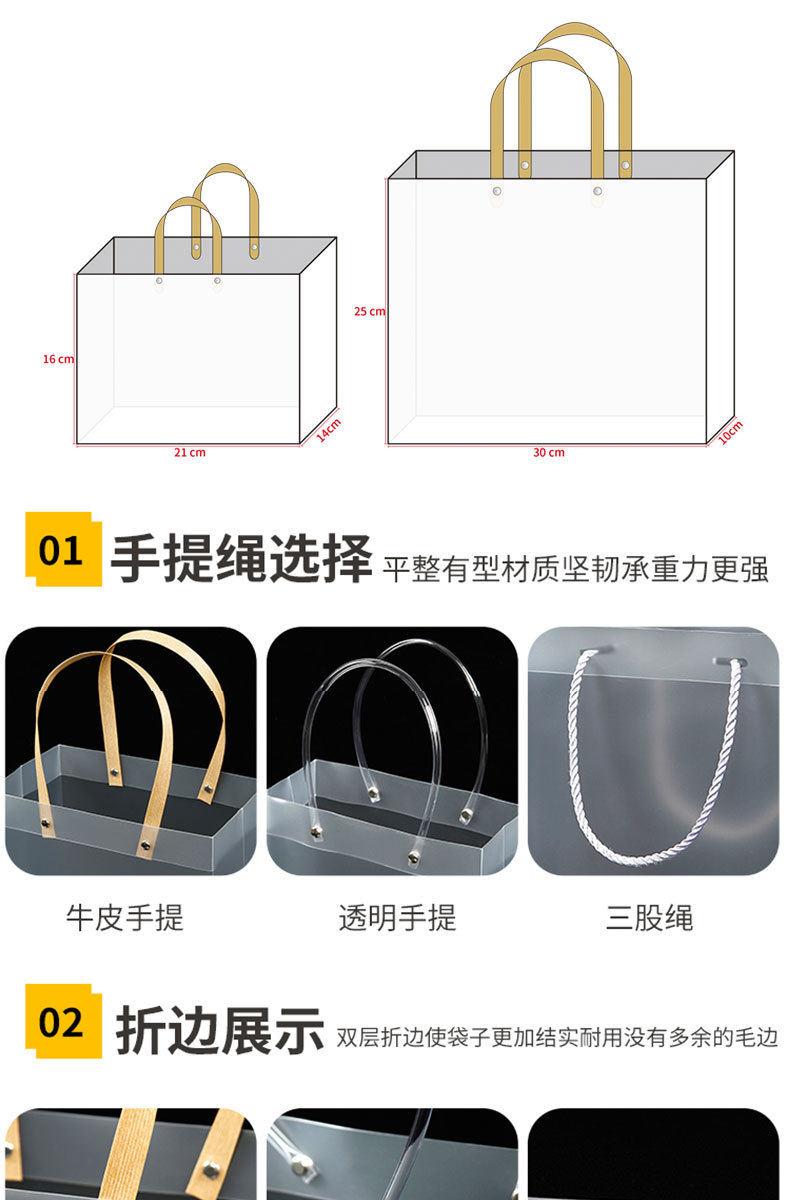 16 cm
21 cm
14cm
25 cm
30 cm
10cm

01 手提绳选择 平整有型材质坚韧承重力更强

牛皮手提
透明手提
三股绳

02 折边展示 双层折边使袋子更加结实耐用没有多余的毛边