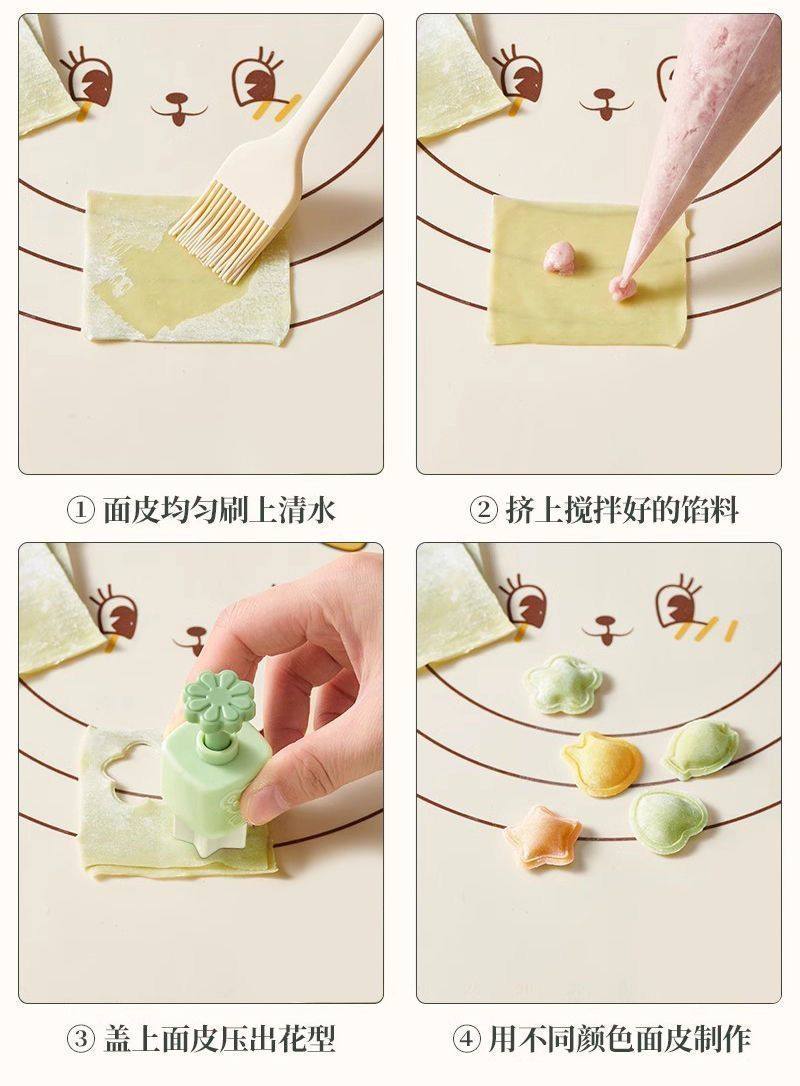 ① 面皮均匀刷上清水

② 挤上搅拌好的馅料

③ 盖上面皮压出花型

④ 用不同颜色面皮制作