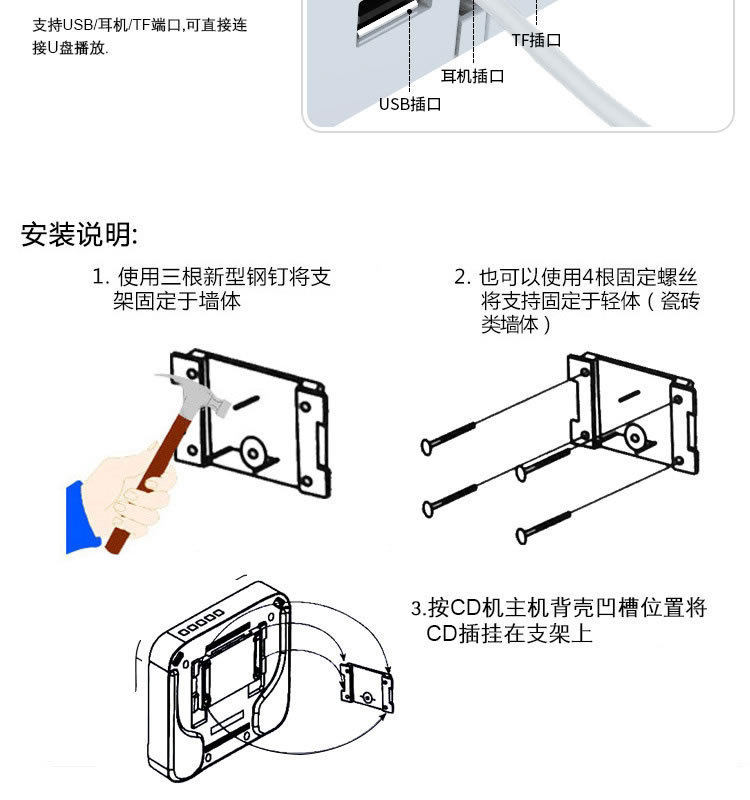 支持USB/耳机/TF端口,可直接连接U盘播放.

TF插口

耳机插口

USB插口

安装说明:

1. 使用三根新型钢钉将支架固定于墙体

2. 也可以使用4根固定螺丝将支持固定于轻体（瓷砖类墙体）

3.按CD机主机背壳凹槽位置将CD插挂在支架上