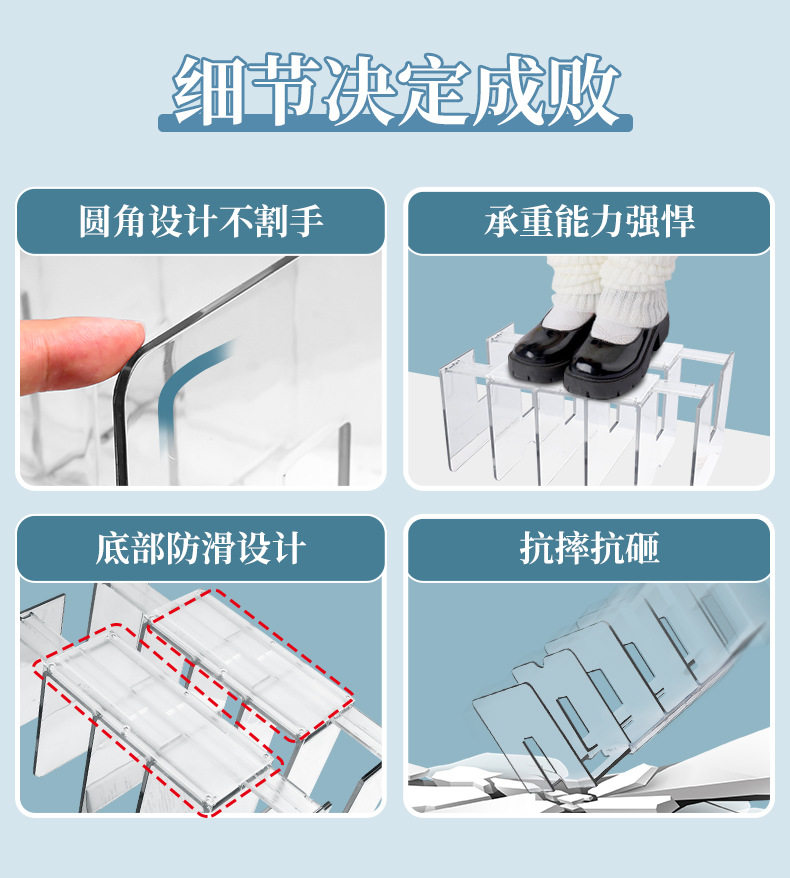 细节决定成败

圆角设计不割手

承重能力强悍

底部防滑设计

抗摔抗砸