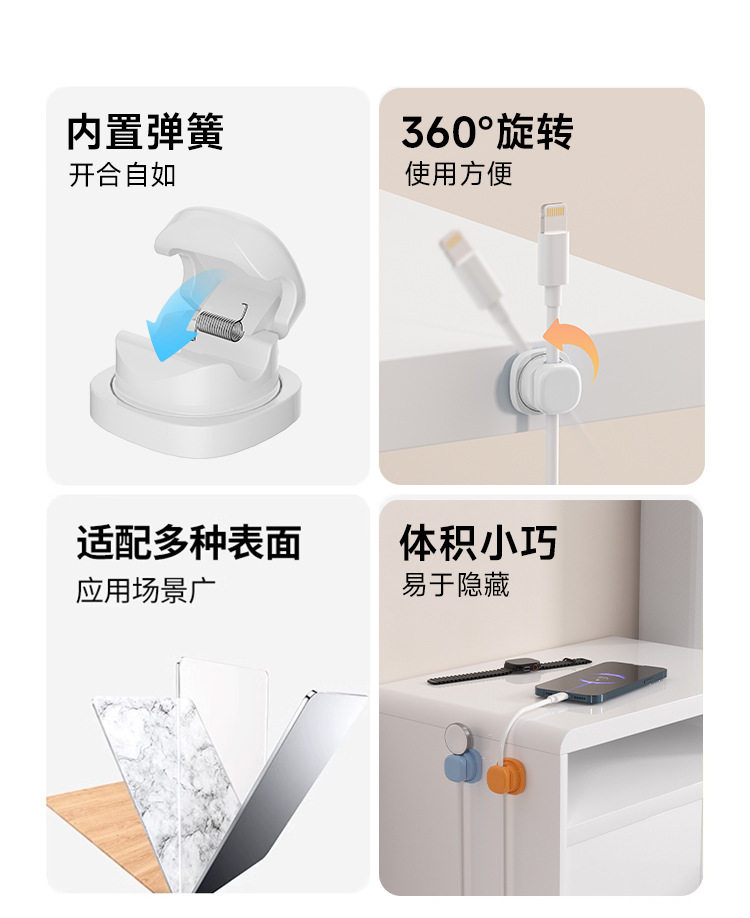 内置弹簧
开合自如

360°旋转
使用方便

适配多种表面
应用场景广

体积小巧
易于隐藏