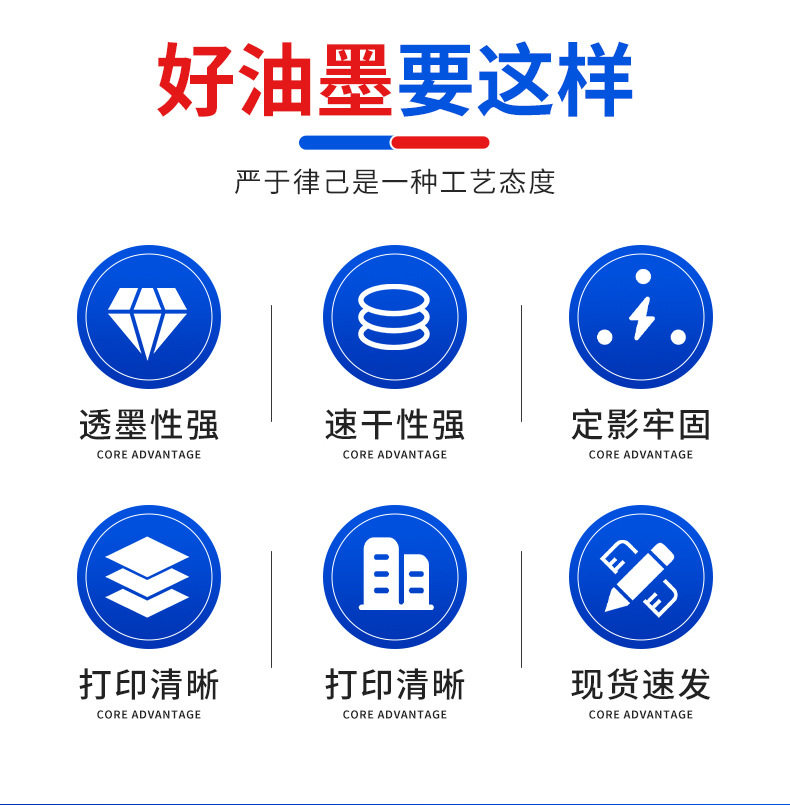 好油墨要这样

严于律己是一种工艺态度

透墨性强
CORE ADVANTAGE

速干性强
CORE ADVANTAGE

定影牢固
CORE ADVANTAGE

打印清晰
CORE ADVANTAGE

打印清晰
CORE ADVANTAGE

现货速发
CORE ADVANTAGE