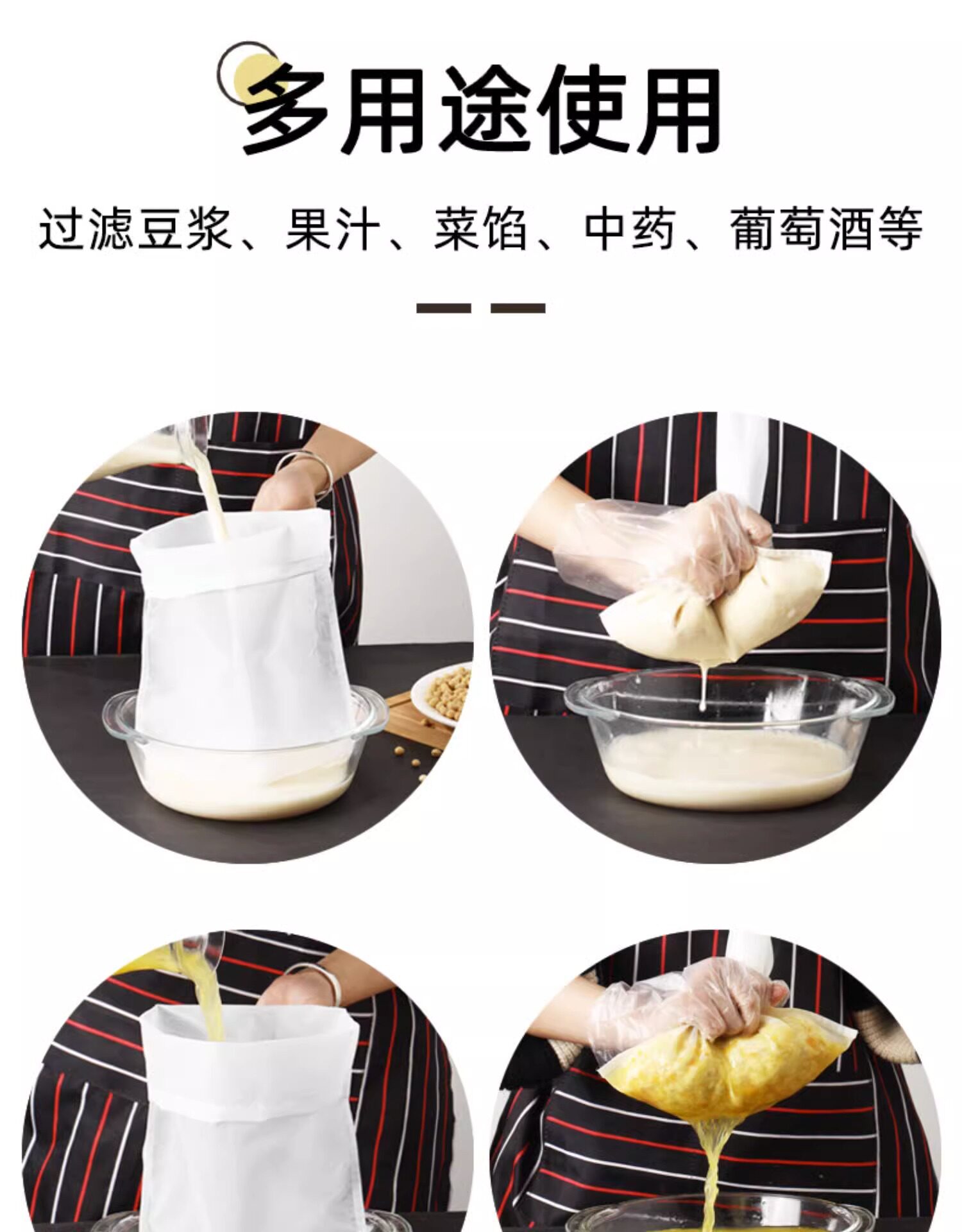 多用途使用

过滤豆浆、果汁、菜馅、中药、葡萄酒等