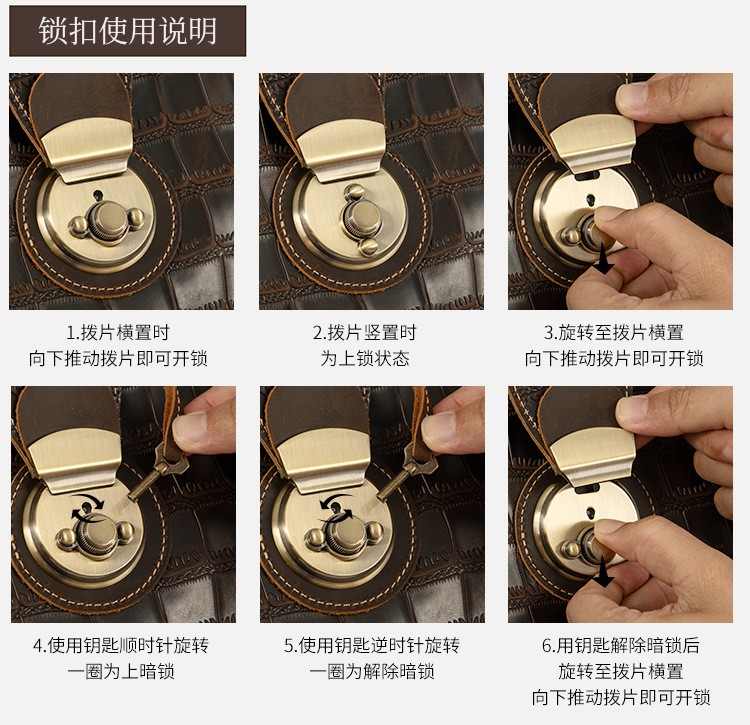 锁扣使用说明

1.拨片横置时
向下推动拨片即可开锁

2.拨片竖置时
为上锁状态

3.旋转至拨片横置
向下推动拨片即可开锁

4.使用钥匙顺时针旋转
一圈为上暗锁

5.使用钥匙逆时针旋转
一圈为解除暗锁

6.用钥匙解除暗锁后
旋转至拨片横置
向下推动拨片即可开锁