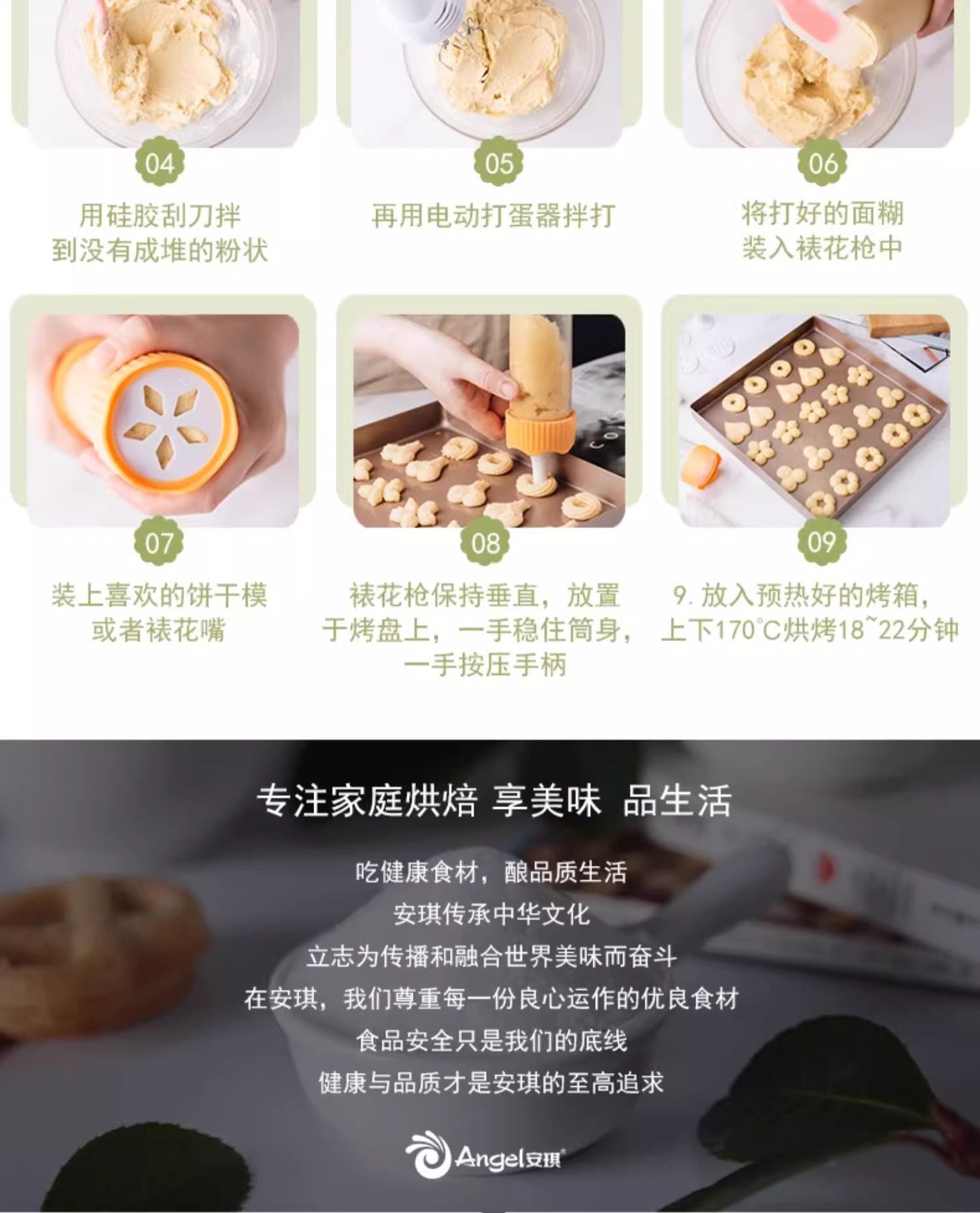 04

用硅胶刮刀拌到没有成堆的粉状

05

再用电动打蛋器拌打

06

将打好的面糊装入裱花枪中

07

装上喜欢的饼干模或者裱花嘴

08

裱花枪保持垂直，放置于烤盘上，一手稳住筒身，一手按压手柄

09

9. 放入预热好的烤箱，上下170°C烘烤18~22分钟

专注家庭烘焙 享美味 品生活

吃健康食材，酿品质生活
安琪传承中华文化
立志为传播和融合世界美味而奋斗
在安琪，我们尊重每一份良心运作的优良食材
食品安全只是我们的底线
健康与品质才是安琪的至高追求

Angel安琪