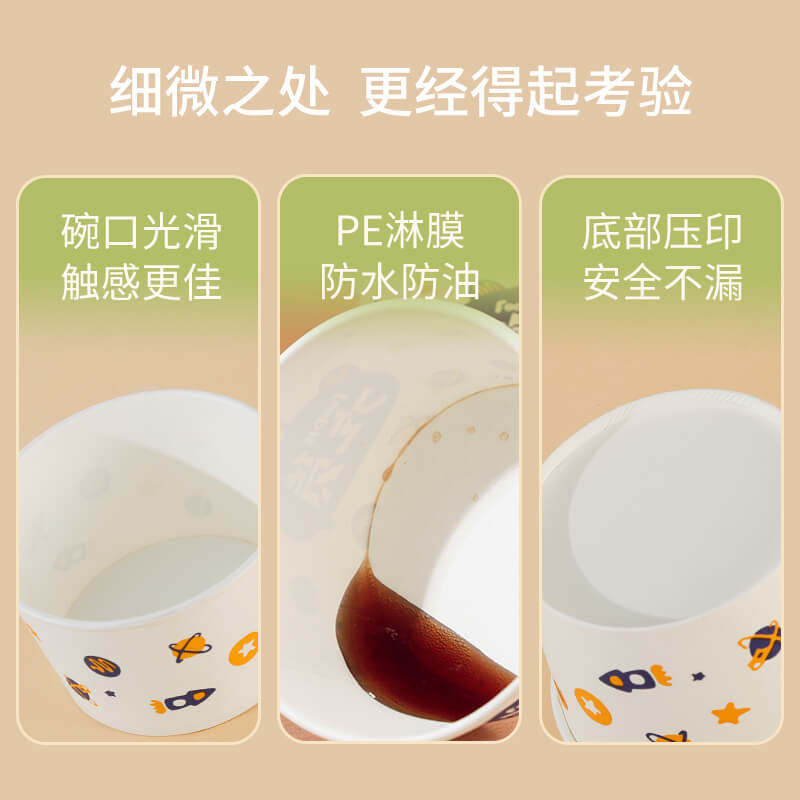 细微之处 更经得起考验

碗口光滑
触感更佳

PE淋膜
防水防油

底部压印
安全不漏