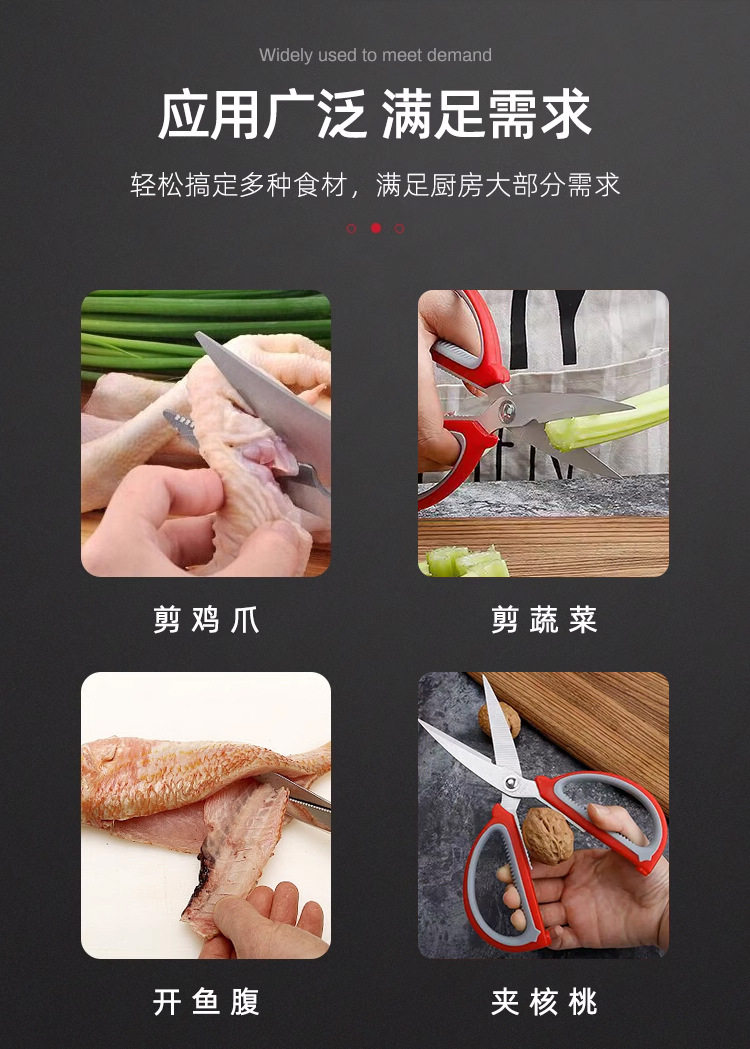 Widely used to meet demand

应用广泛 满足需求

轻松搞定多种食材，满足厨房大部分需求

剪鸡爪

剪蔬菜

开鱼腹

夹核桃