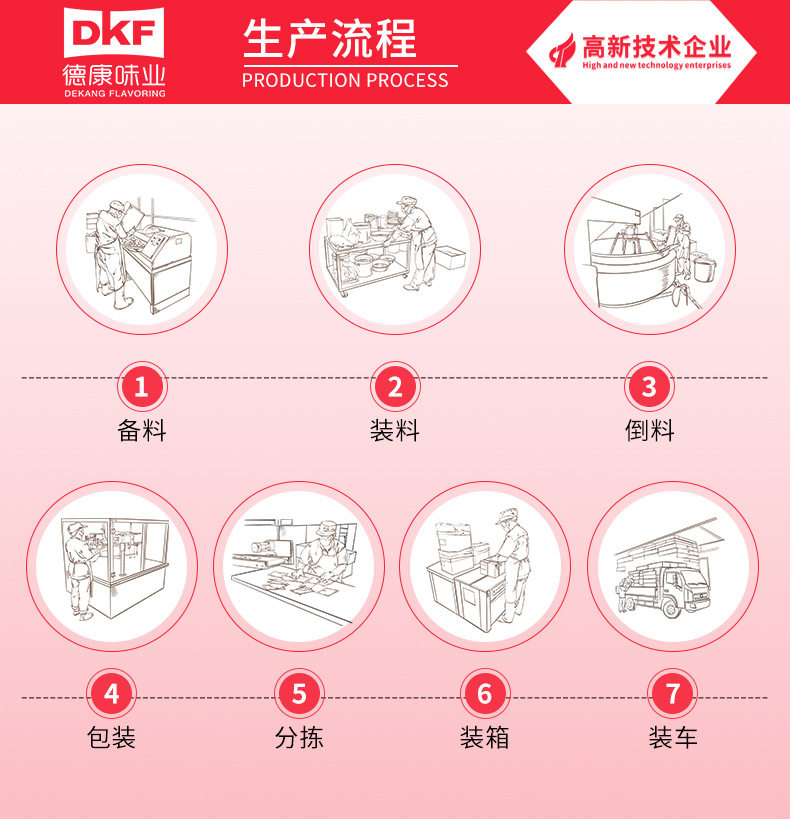 DKF
德康味业
DEKANG FLAVORING

生产流程
PRODUCTION PROCESS

高新技术企业
High and new technology enterprises

1
备料

2
装料

3
倒料

4
包装

5
分拣

6
装箱

7
装车