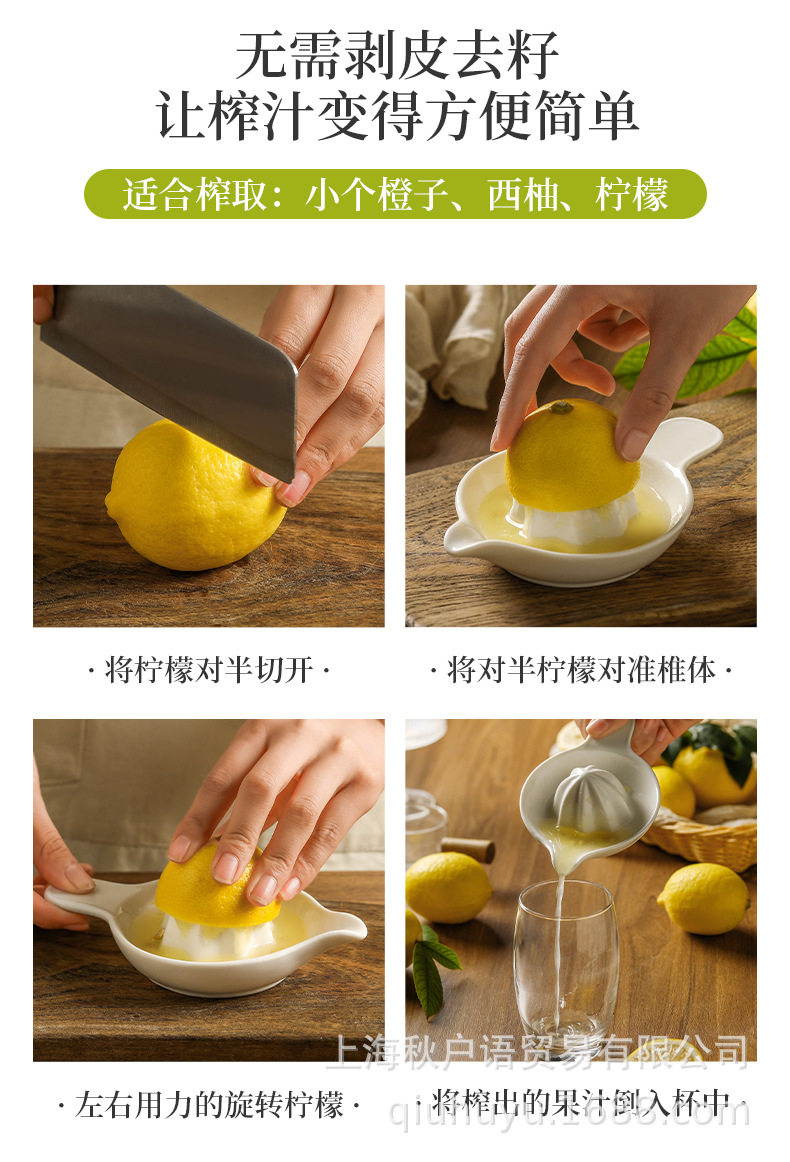 无需剥皮去籽
让榨汁变得方便简单

适合榨取：小个橙子、西柚、柠檬

· 将柠檬对半切开 ·

· 将对半柠檬对准椎体 ·

· 左右用力的旋转柠檬 ·

· 将榨出的果汁倒入杯中 ·

上海秋户语贸易有限公司
qiuhuyu.1688.com