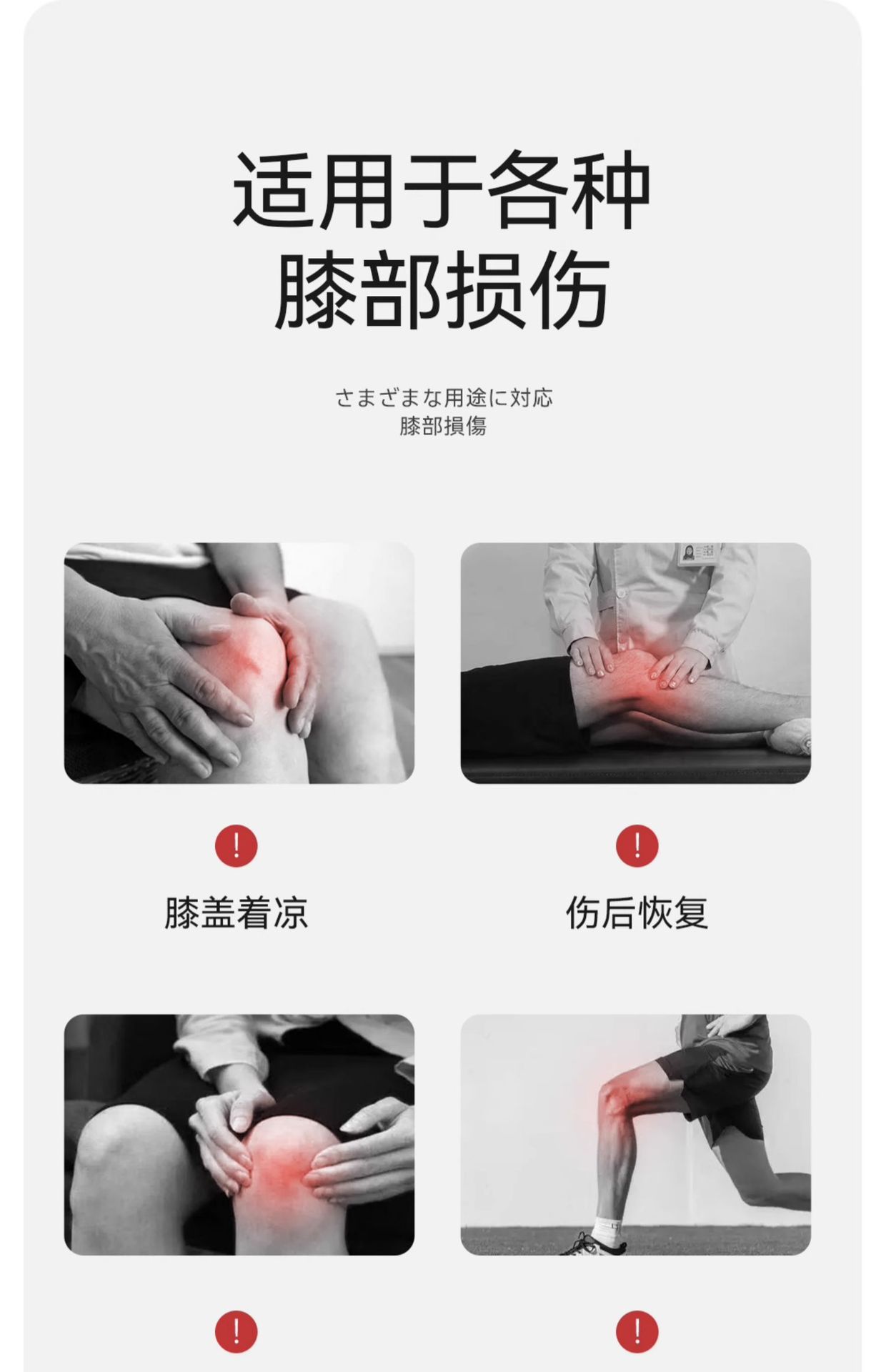 适用于各种
膝部损伤

さまざまな用途に対応
膝部損傷

!

膝盖着凉

!

伤后恢复

!

!