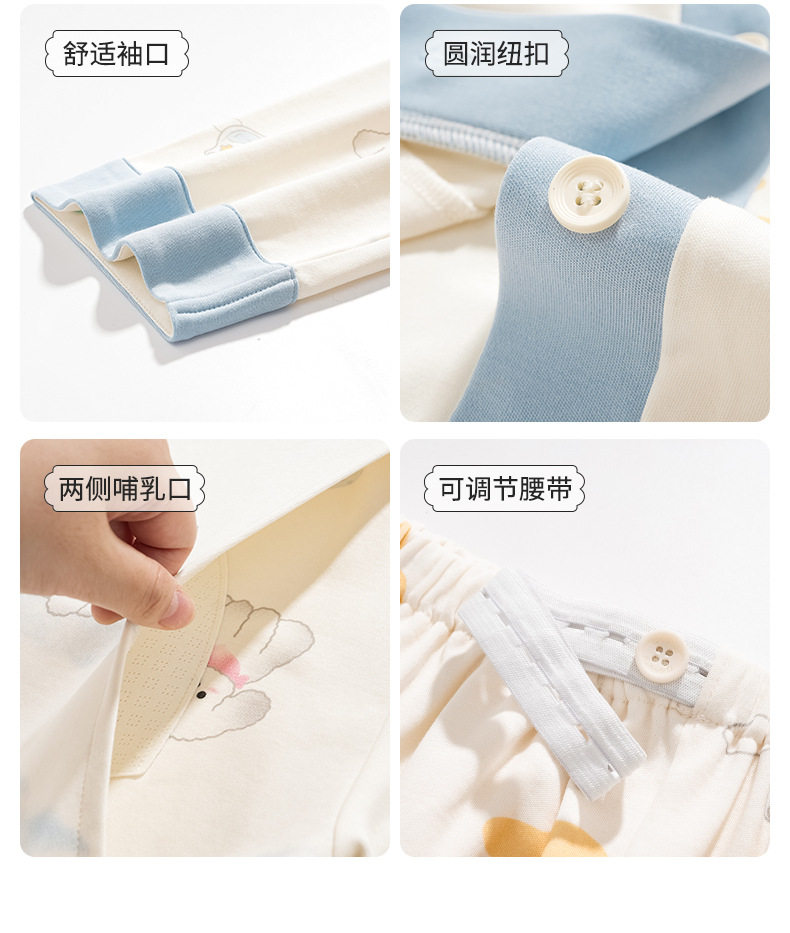 舒适袖口

圆润纽扣

两侧哺乳口

可调节腰带