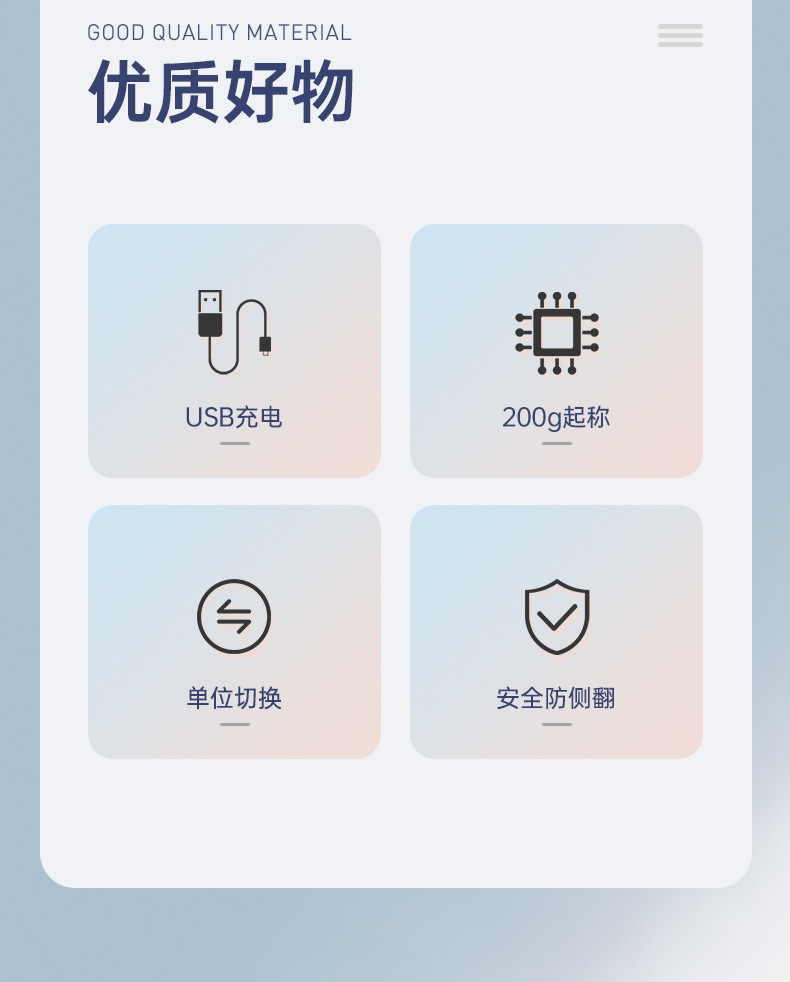 GOOD QUALITY MATERIAL

优质好物

USB充电

200g起称

单位切换

安全防侧翻