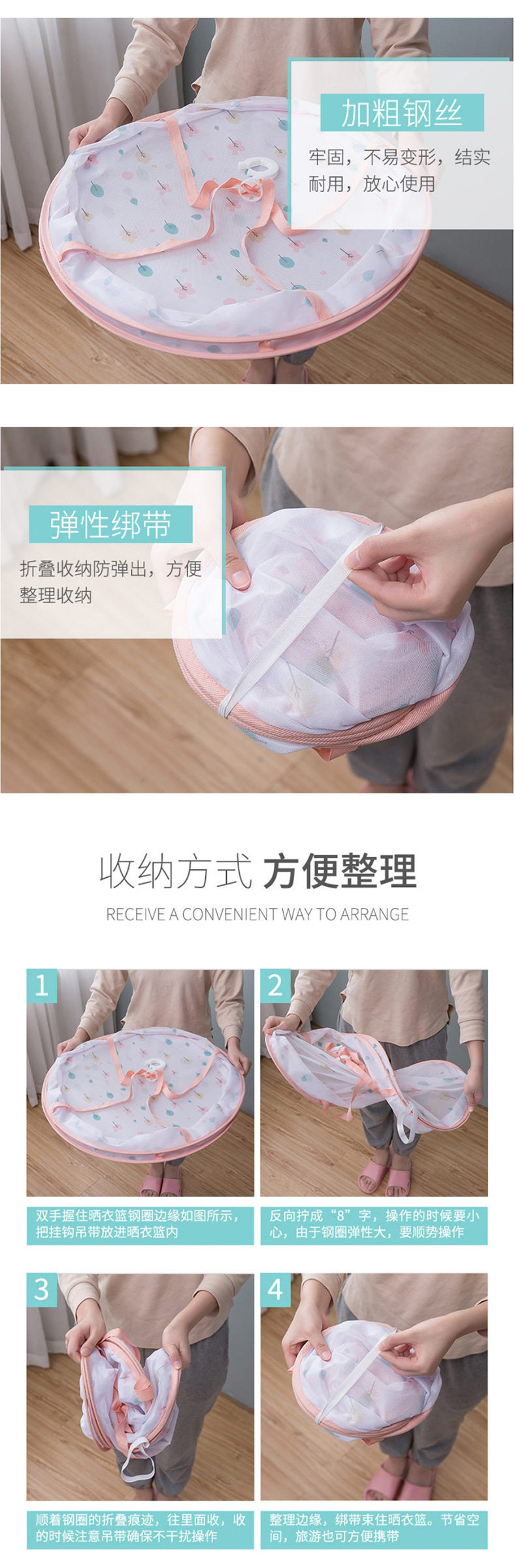 加粗钢丝

牢固，不易变形，结实耐用，放心使用

弹性绑带

折叠收纳防弹出，方便整理收纳

收纳方式 方便整理

RECEIVE A CONVENIENT WAY TO ARRANGE

1

双手握住晒衣篮钢圈边缘如图所示，把挂钩吊带放进晒衣篮内

2

反向拧成“8”字，操作的时候要小心，由于钢圈弹性大，要顺势操作

3

顺着钢圈的折叠痕迹，往里面收，收的时候注意吊带确保不干扰操作

4

整理边缘，绑带束住晒衣篮。节省空间，旅游也可方便携带