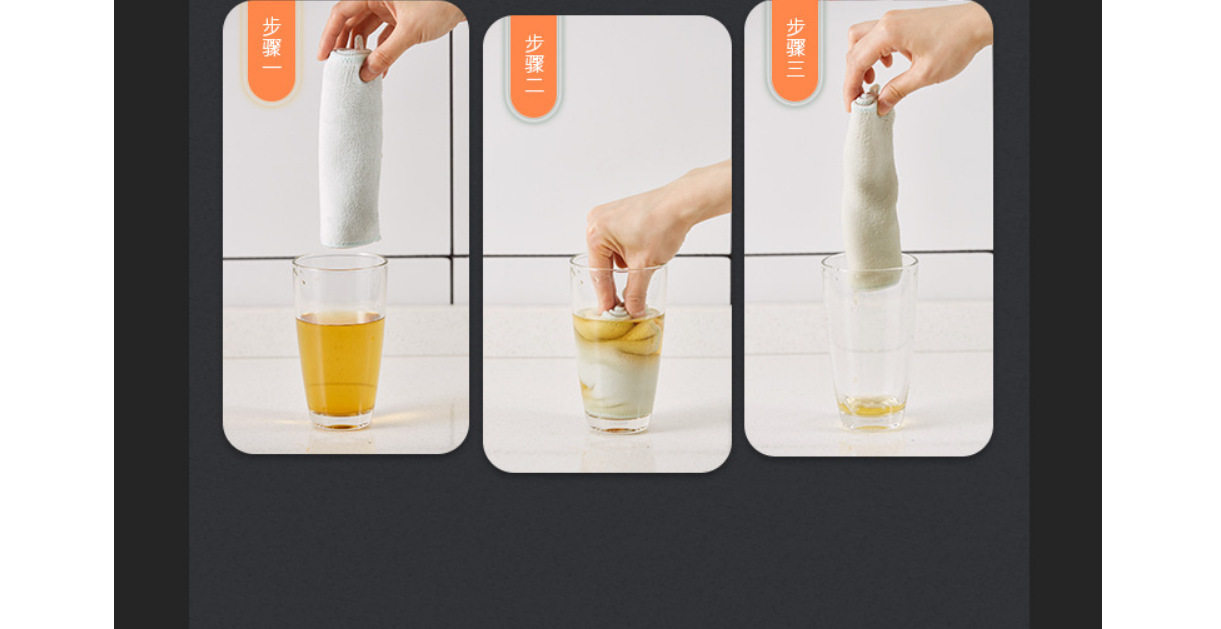 步骤一

步骤二

步骤三