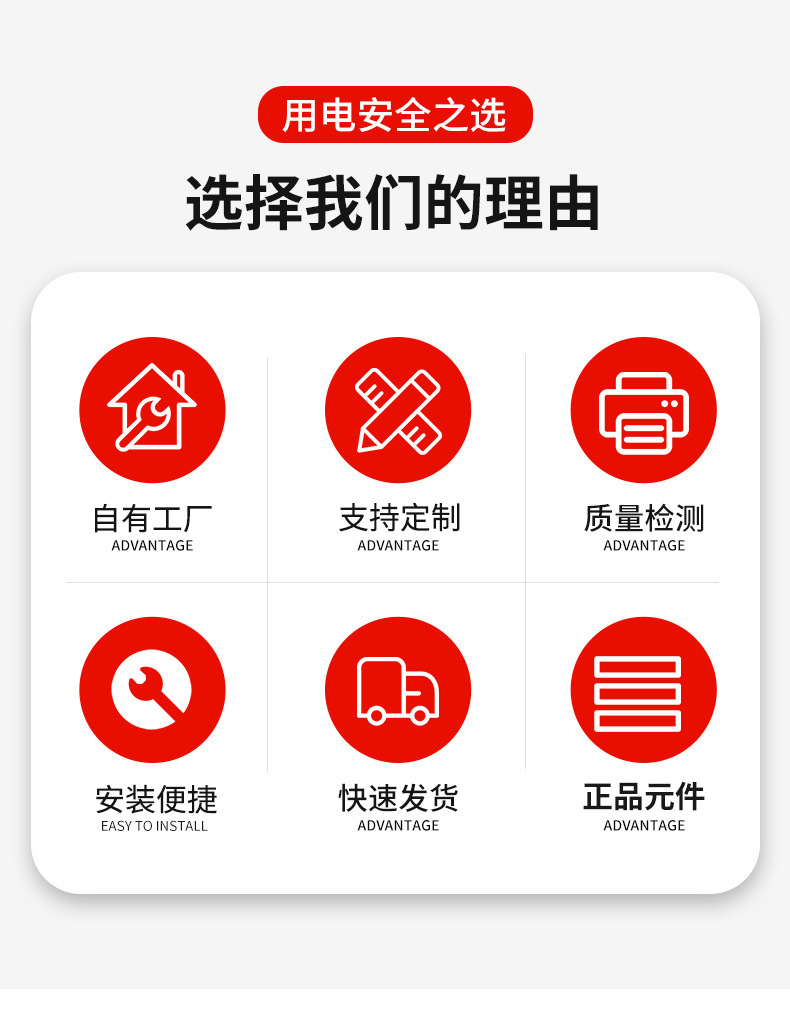 用电安全之选

选择我们的理由

自有工厂
ADVANTAGE

支持定制
ADVANTAGE

质量检测
ADVANTAGE

安装便捷
EASY TO INSTALL

快速发货
ADVANTAGE

正品元件
ADVANTAGE