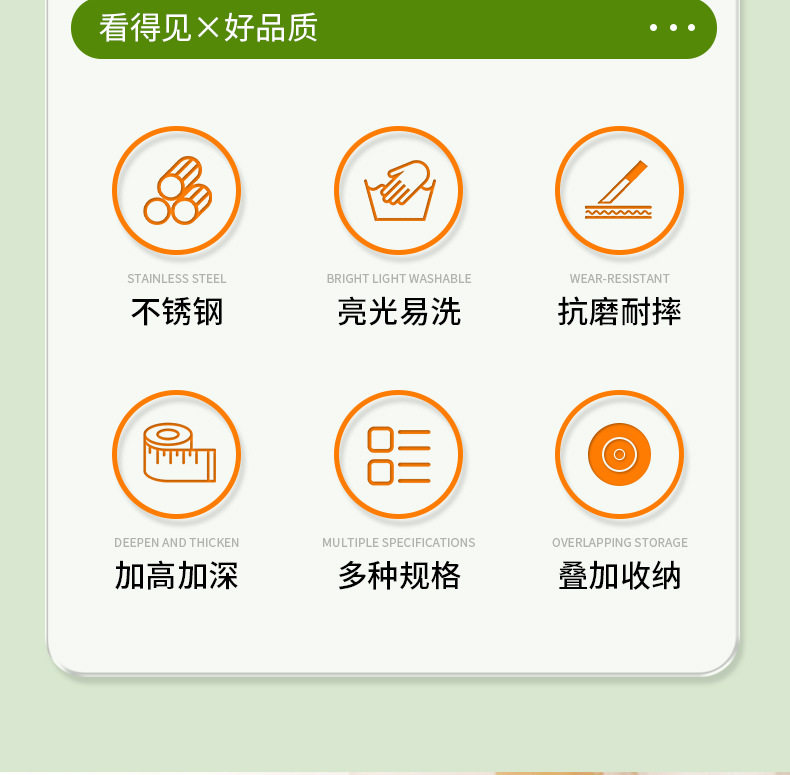 看得见×好品质

STAINLESS STEEL
不锈钢

BRIGHT LIGHT WASHABLE
亮光易洗

WEAR-RESISTANT
抗磨耐摔

DEEPEN AND THICKEN
加高加深

MULTIPLE SPECIFICATIONS
多种规格

OVERLAPPING STORAGE
叠加收纳