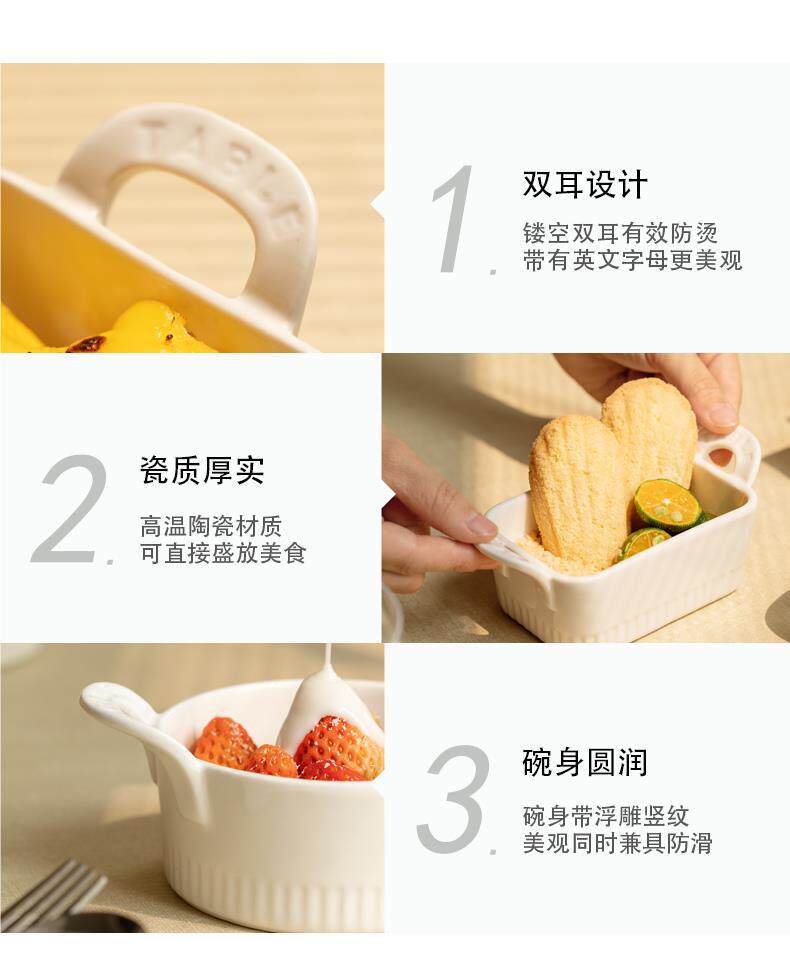 TABLE

1.

双耳设计

镂空双耳有效防烫
带有英文字母更美观

2.

瓷质厚实

高温陶瓷材质
可直接盛放美食

3.

碗身圆润

碗身带浮雕竖纹
美观同时兼具防滑