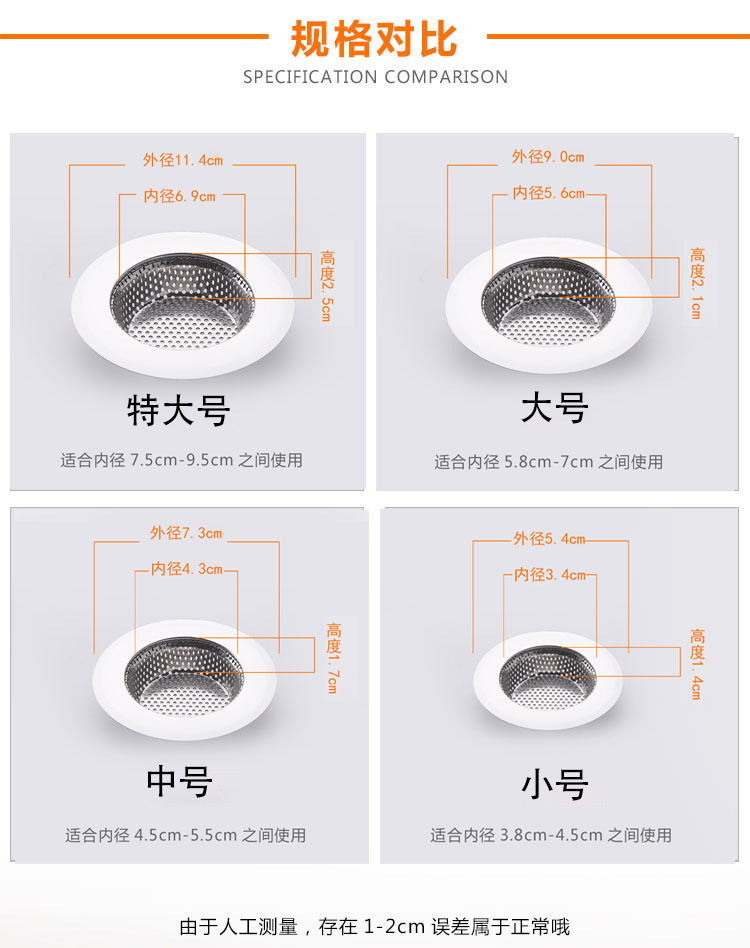 规格对比

SPECIFICATION COMPARISON

外径11.4cm

内径6.9cm

高度2.5cm

特大号

适合内径 7.5cm-9.5cm 之间使用

外径9.0cm

内径5.6cm

高度2.1cm

大号

适合内径 5.8cm-7cm 之间使用

外径7.3cm

内径4.3cm

高度1.7cm

中号

适合内径 4.5cm-5.5cm 之间使用

外径5.4cm

内径3.4cm

高度1.4cm

小号

适合内径 3.8cm-4.5cm 之间使用

由于人工测量，存在 1-2cm 误差属于正常哦