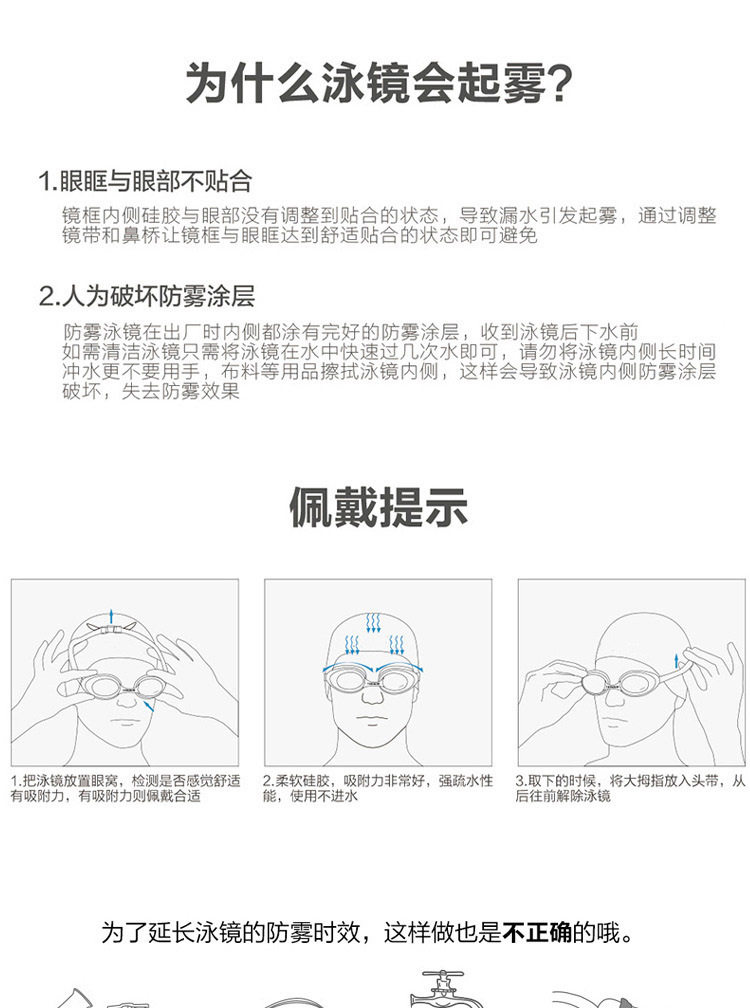 为什么泳镜会起雾?

1.眼眶与眼部不贴合
镜框内侧硅胶与眼部没有调整到贴合的状态，导致漏水引发起雾，通过调整镜带和鼻桥让镜框与眼眶达到舒适贴合的状态即可避免

2.人为破坏防雾涂层
防雾泳镜在出厂时内侧都涂有完好的防雾涂层，收到泳镜后下水前如需清洁泳镜只需将泳镜在水中快速过几次水即可，请勿将泳镜内侧长时间冲水更不要用手，布料等用品擦拭泳镜内侧，这样会导致泳镜内侧防雾涂层破坏，失去防雾效果

佩戴提示

1.把泳镜放置眼窝，检测是否感觉舒适有吸附力，有吸附力则佩戴合适

2.柔软硅胶，吸附力非常好，强疏水性能，使用不进水

3.取下的时候，将大拇指放入头带，从后往前解除泳镜

为了延长泳镜的防雾时效，这样做也是不正确的哦。