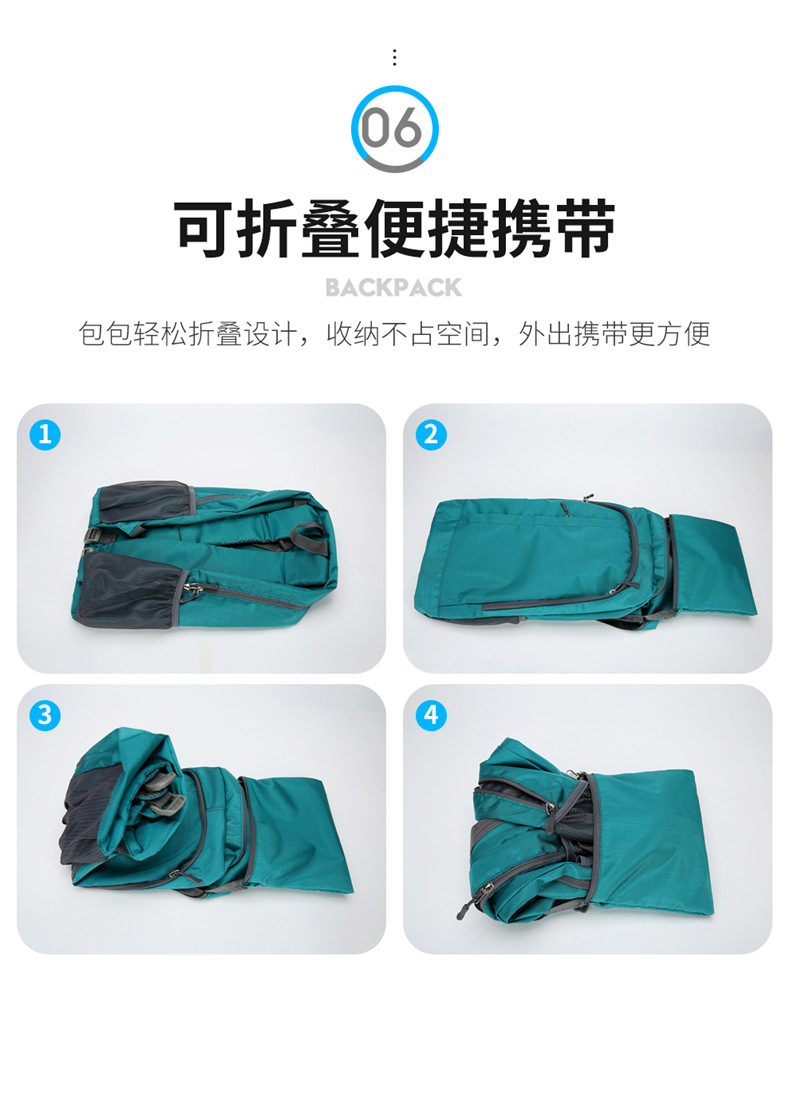 06

可折叠便捷携带

BACKPACK

包包轻松折叠设计，收纳不占空间，外出携带更方便

1

2

3

4