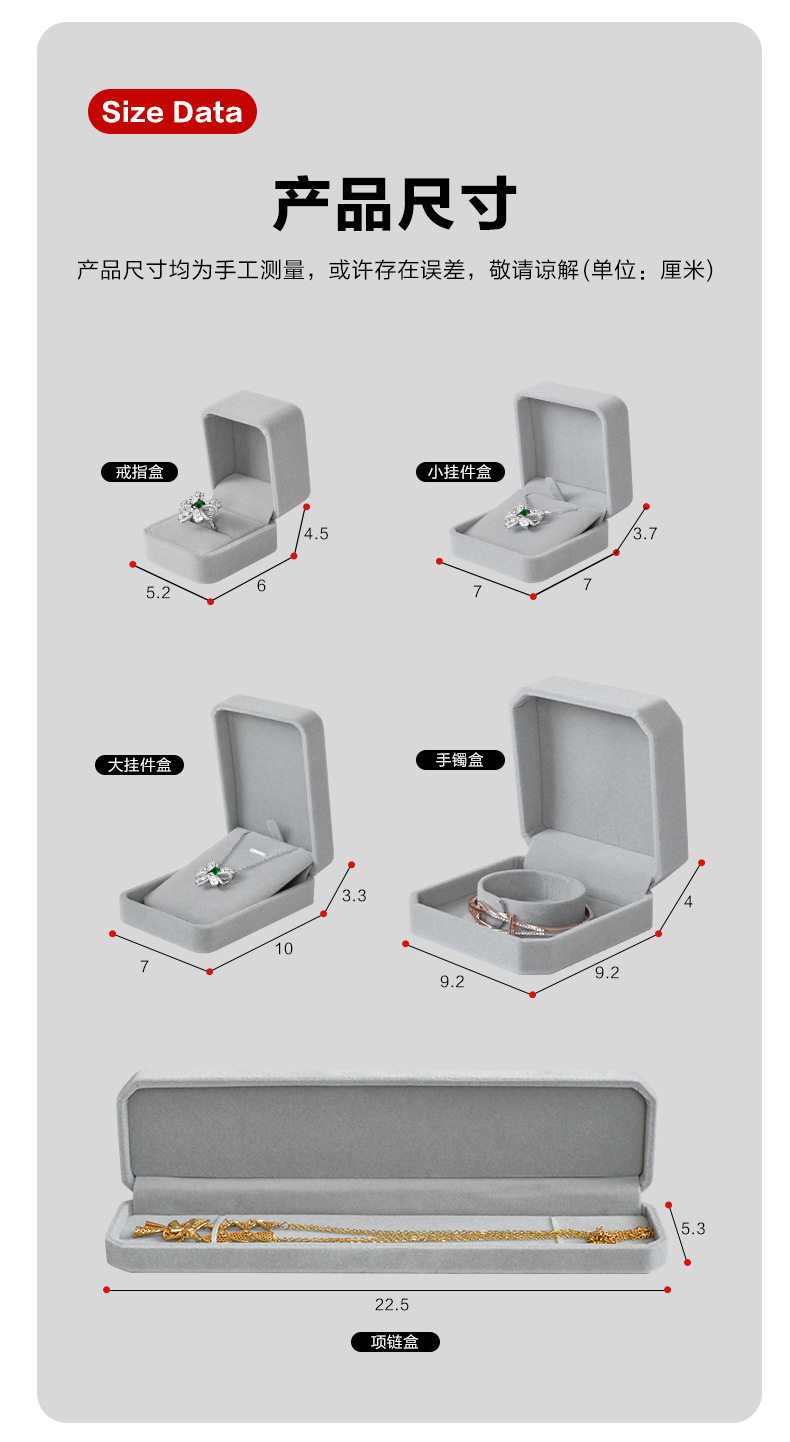 Size Data

产品尺寸

产品尺寸均为手工测量，或许存在误差，敬请谅解(单位：厘米)

戒指盒

4.5

5.2

6

小挂件盒

3.7

7

7

大挂件盒

3.3

7

10

手镯盒

4

9.2

9.2

5.3

22.5

项链盒