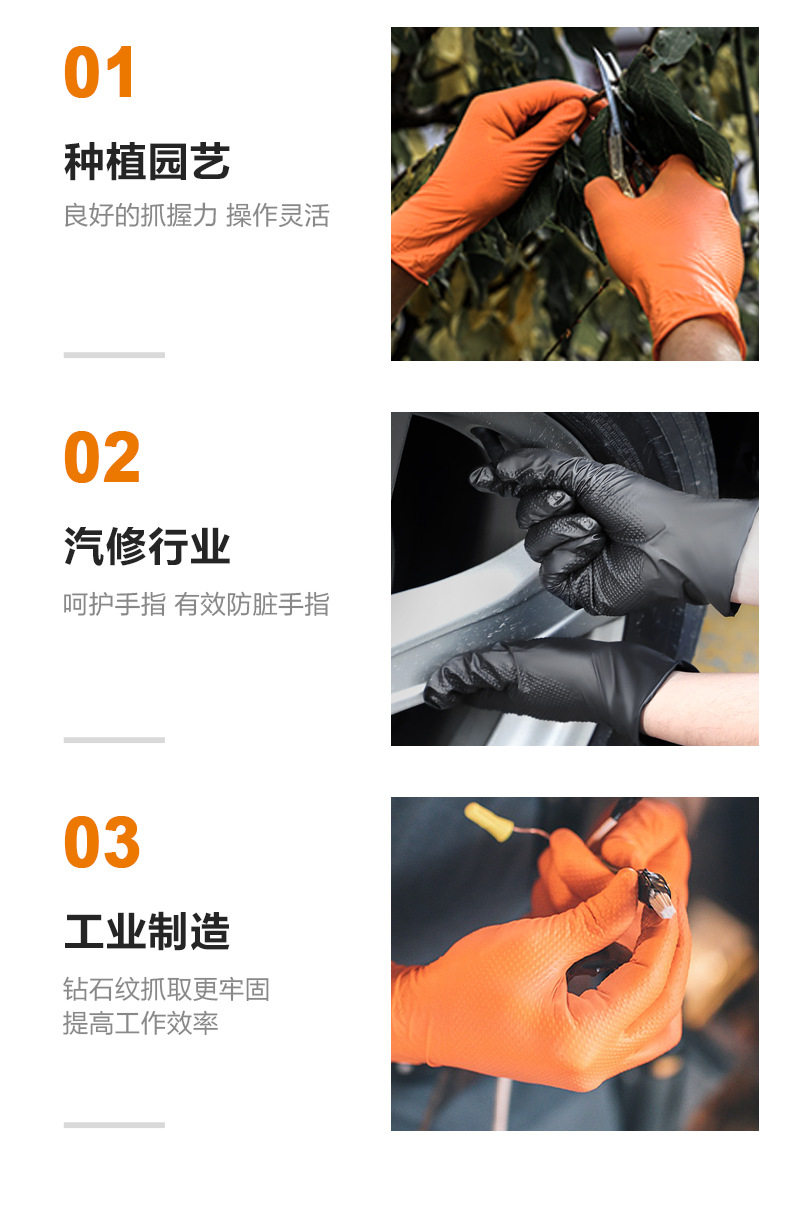 01

种植园艺

良好的抓握力 操作灵活

02

汽修行业

呵护手指 有效防脏手指

03

工业制造

钻石纹抓取更牢固
提高工作效率