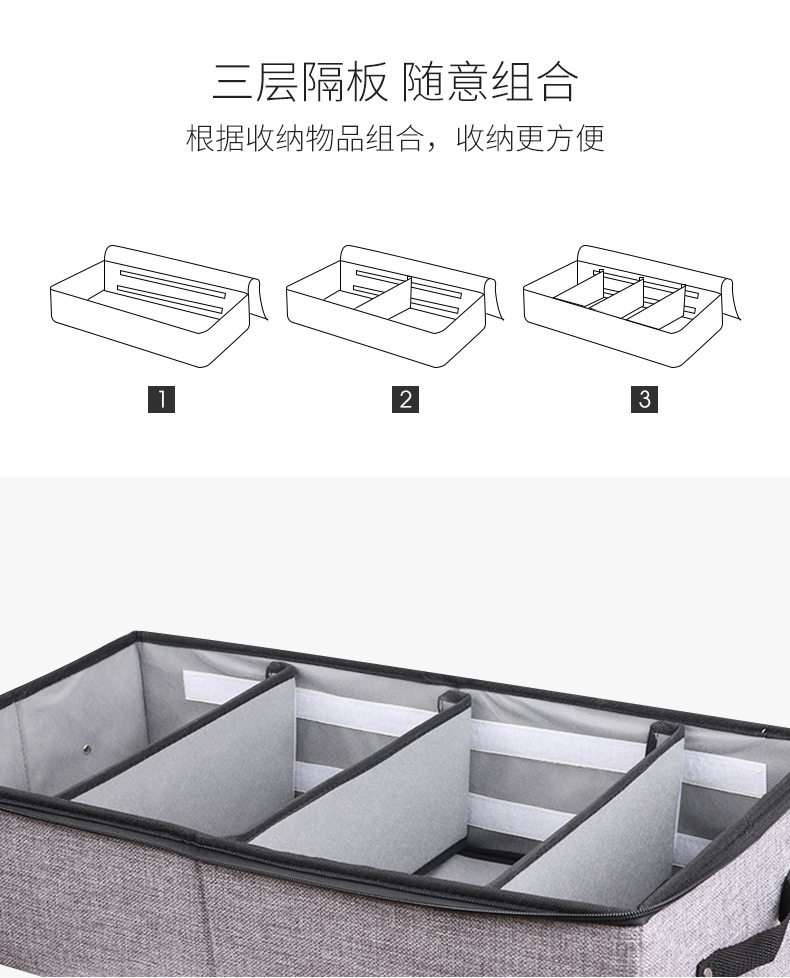 三层隔板 随意组合
根据收纳物品组合，收纳更方便

1

2

3